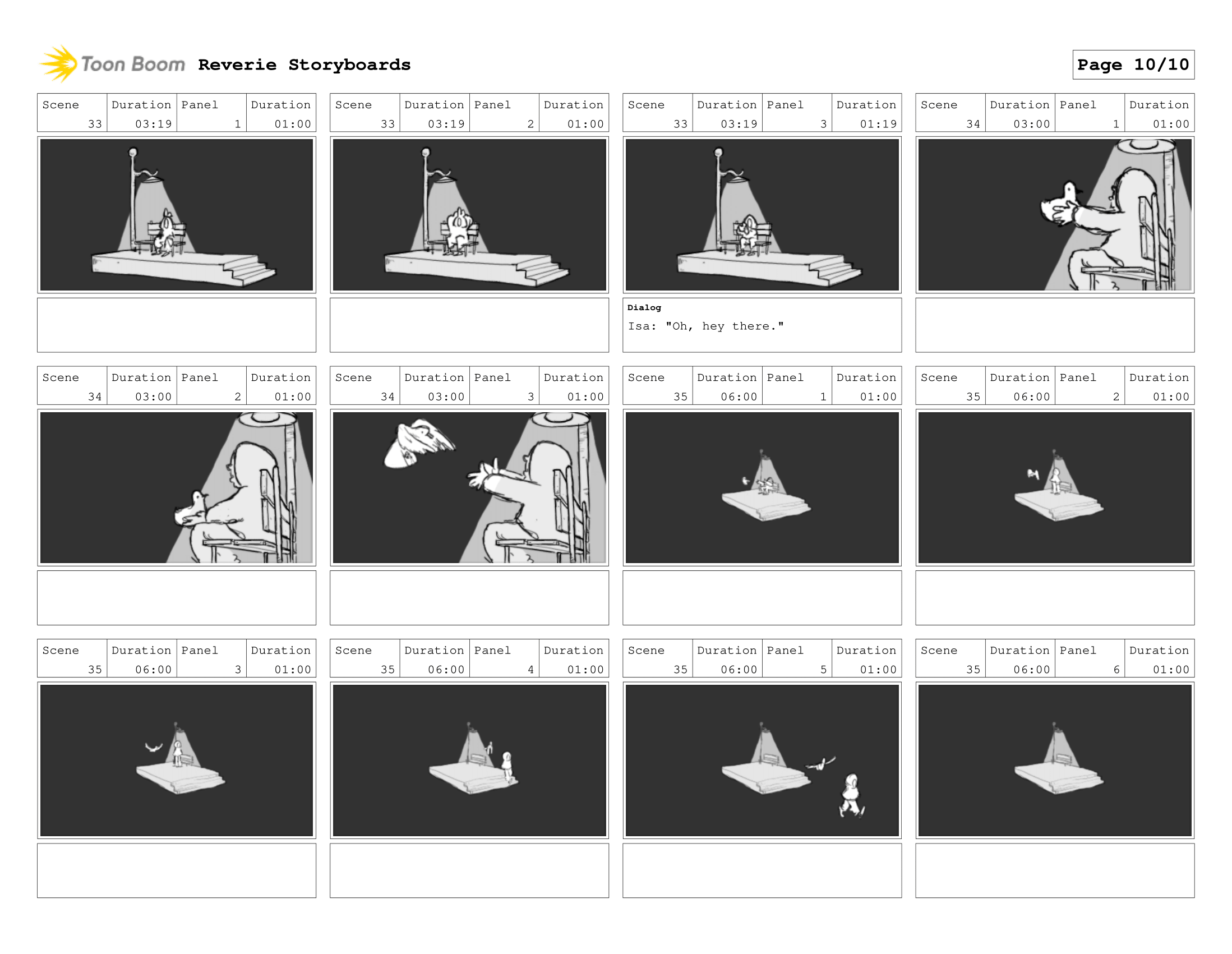 Toon Boom Reverie Storyboards

Page 10/10

| Scene | Duration | Panel | Duration |
|---|---|---|---|
| 33 | 03:19 | 1 | 01:00 |

| Scene | Duration | Panel | Duration |
|---|---|---|---|
| 33 | 03:19 | 2 | 01:00 |

| Scene | Duration | Panel | Duration |
|---|---|---|---|
| 33 | 03:19 | 3 | 01:19 |

Dialog
Isa: "Oh, hey there."

| Scene | Duration | Panel | Duration |
|---|---|---|---|
| 34 | 03:00 | 1 | 01:00 |

| Scene | Duration | Panel | Duration |
|---|---|---|---|
| 34 | 03:00 | 2 | 01:00 |

| Scene | Duration | Panel | Duration |
|---|---|---|---|
| 34 | 03:00 | 3 | 01:00 |

| Scene | Duration | Panel | Duration |
|---|---|---|---|
| 35 | 06:00 | 1 | 01:00 |

| Scene | Duration | Panel | Duration |
|---|---|---|---|
| 35 | 06:00 | 2 | 01:00 |

| Scene | Duration | Panel | Duration |
|---|---|---|---|
| 35 | 06:00 | 3 | 01:00 |

| Scene | Duration | Panel | Duration |
|---|---|---|---|
| 35 | 06:00 | 4 | 01:00 |

| Scene | Duration | Panel | Duration |
|---|---|---|---|
| 35 | 06:00 | 5 | 01:00 |

| Scene | Duration | Panel | Duration |
|---|---|---|---|
| 35 | 06:00 | 6 | 01:00 |