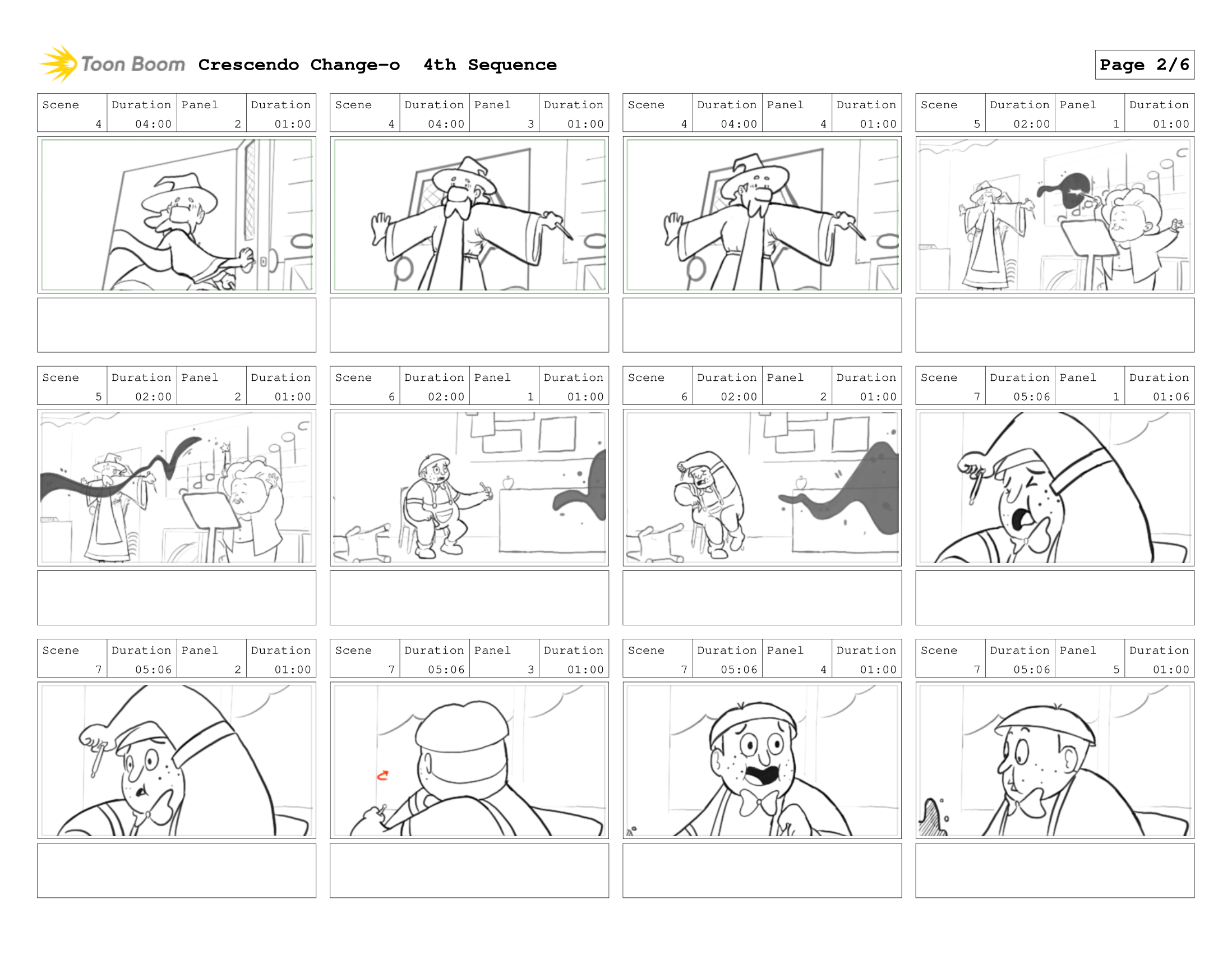 Toon Boom Crescendo Change-o 4th Sequence

Page 2/6

| Scene | Duration | Panel | Duration |
|---|---|---|---|
| 4 | 04:00 | 2 | 01:00 |

| Scene | Duration | Panel | Duration |
|---|---|---|---|
| 4 | 04:00 | 3 | 01:00 |

| Scene | Duration | Panel | Duration |
|---|---|---|---|
| 4 | 04:00 | 4 | 01:00 |

| Scene | Duration | Panel | Duration |
|---|---|---|---|
| 5 | 02:00 | 1 | 01:00 |

| Scene | Duration | Panel | Duration |
|---|---|---|---|
| 5 | 02:00 | 2 | 01:00 |

| Scene | Duration | Panel | Duration |
|---|---|---|---|
| 6 | 02:00 | 1 | 01:00 |

| Scene | Duration | Panel | Duration |
|---|---|---|---|
| 6 | 02:00 | 2 | 01:00 |

| Scene | Duration | Panel | Duration |
|---|---|---|---|
| 7 | 05:06 | 1 | 01:06 |

| Scene | Duration | Panel | Duration |
|---|---|---|---|
| 7 | 05:06 | 2 | 01:00 |

| Scene | Duration | Panel | Duration |
|---|---|---|---|
| 7 | 05:06 | 3 | 01:00 |

| Scene | Duration | Panel | Duration |
|---|---|---|---|
| 7 | 05:06 | 4 | 01:00 |

| Scene | Duration | Panel | Duration |
|---|---|---|---|
| 7 | 05:06 | 5 | 01:00 |