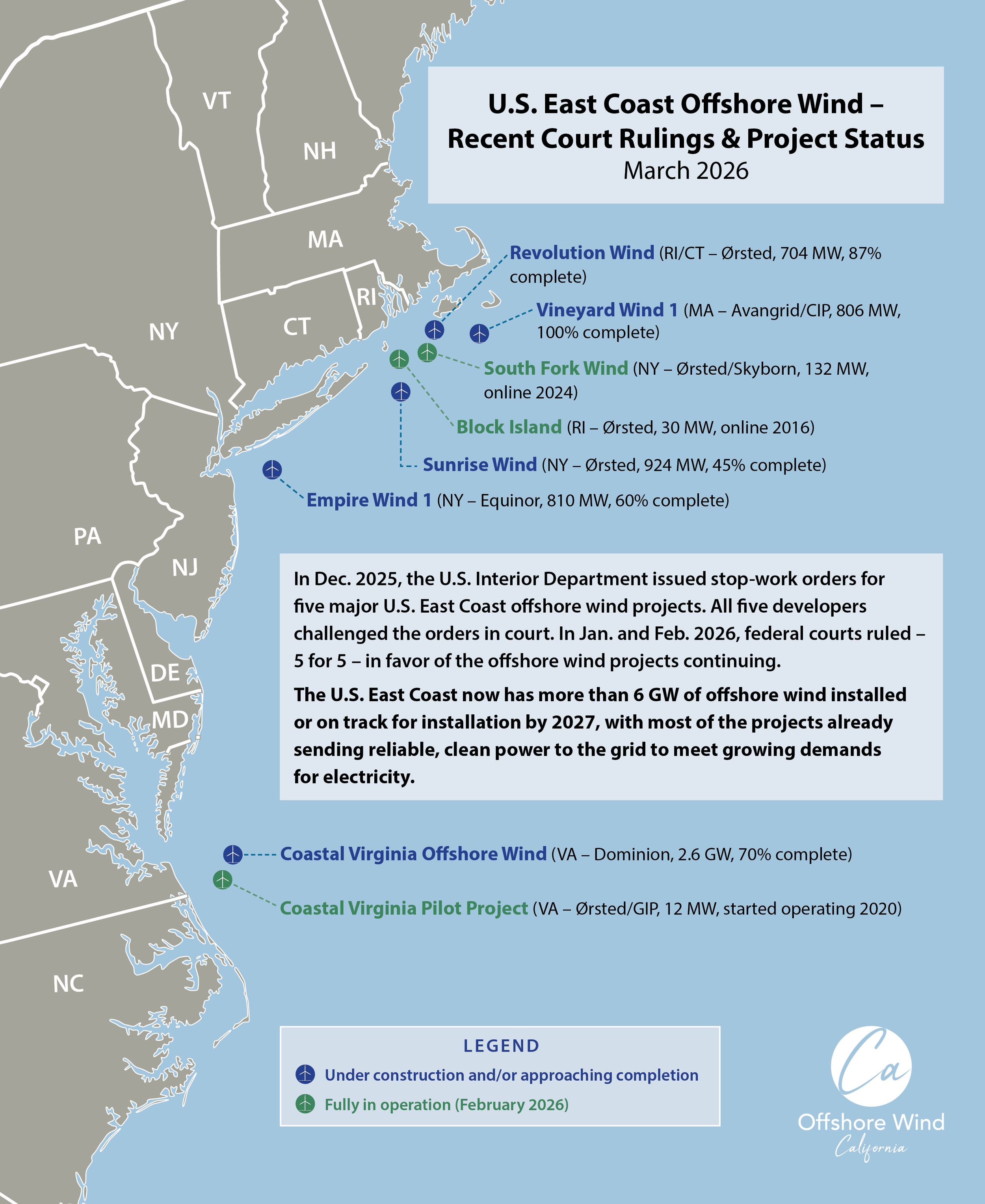 U.S. East Coast Offshore Wind – Recent Court Rulings & Project Status
March 2026

VT
NH
MA
RI
CT
NY
PA
NJ
DE
MD
VA
NC

Revolution Wind (RI/CT – Ørsted, 704 MW, 87% complete)

Vineyard Wind 1 (MA – Avangrid/CIP, 806 MW, 100% complete)

South Fork Wind (NY – Ørsted/Skyborn, 132 MW, online 2024)

Block Island (RI – Ørsted, 30 MW, online 2016)

Sunrise Wind (NY – Ørsted, 924 MW, 45% complete)

Empire Wind 1 (NY – Equinor, 810 MW, 60% complete)

In Dec. 2025, the U.S. Interior Department issued stop-work orders for five major U.S. East Coast offshore wind projects. All five developers challenged the orders in court. In Jan. and Feb. 2026, federal courts ruled – 5 for 5 – in favor of the offshore wind projects continuing.

The U.S. East Coast now has more than 6 GW of offshore wind installed or on track for installation by 2027, with most of the projects already sending reliable, clean power to the grid to meet growing demands for electricity.

Coastal Virginia Offshore Wind (VA – Dominion, 2.6 GW, 70% complete)

Coastal Virginia Pilot Project (VA – Ørsted/GIP, 12 MW, started operating 2020)

LEGEND
Under construction and/or approaching completion
Fully in operation (February 2026)

Ca
Offshore Wind
California