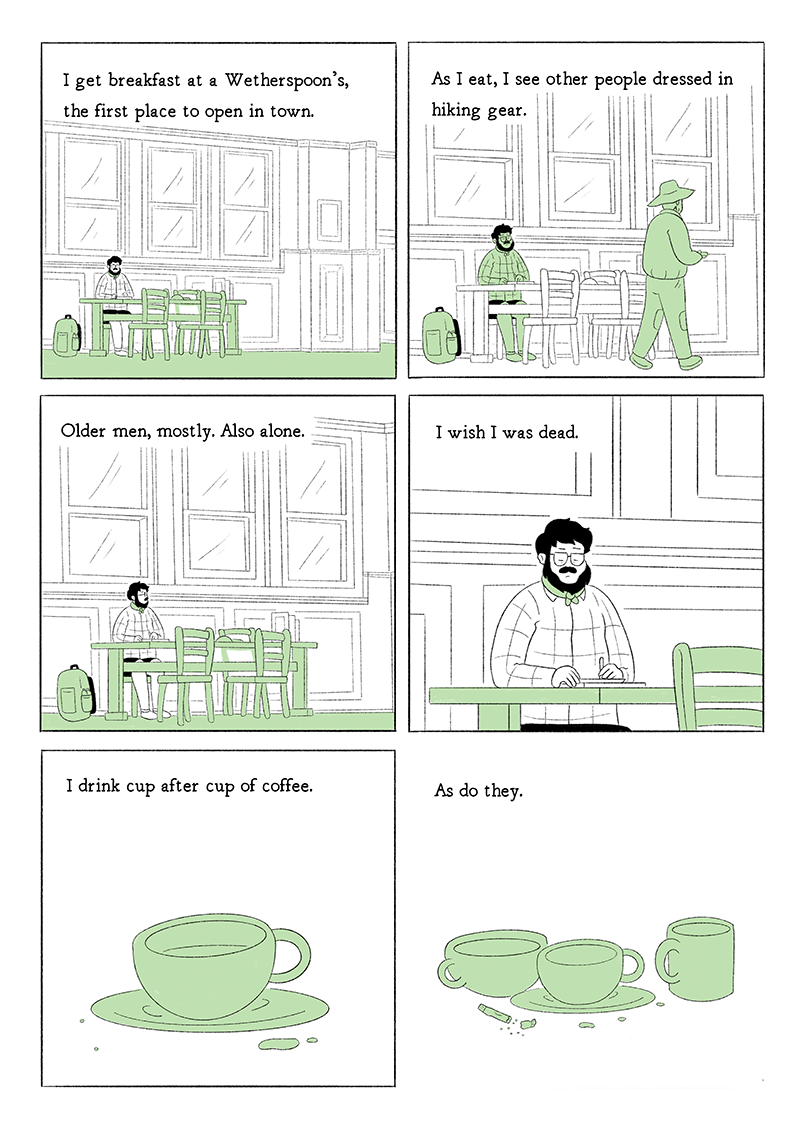 I get breakfast at a Wetherspoon's, the first place to open in town.

As I eat, I see other people dressed in hiking gear.

Older men, mostly. Also alone.

I wish I was dead.

I drink cup after cup of coffee.

As do they.