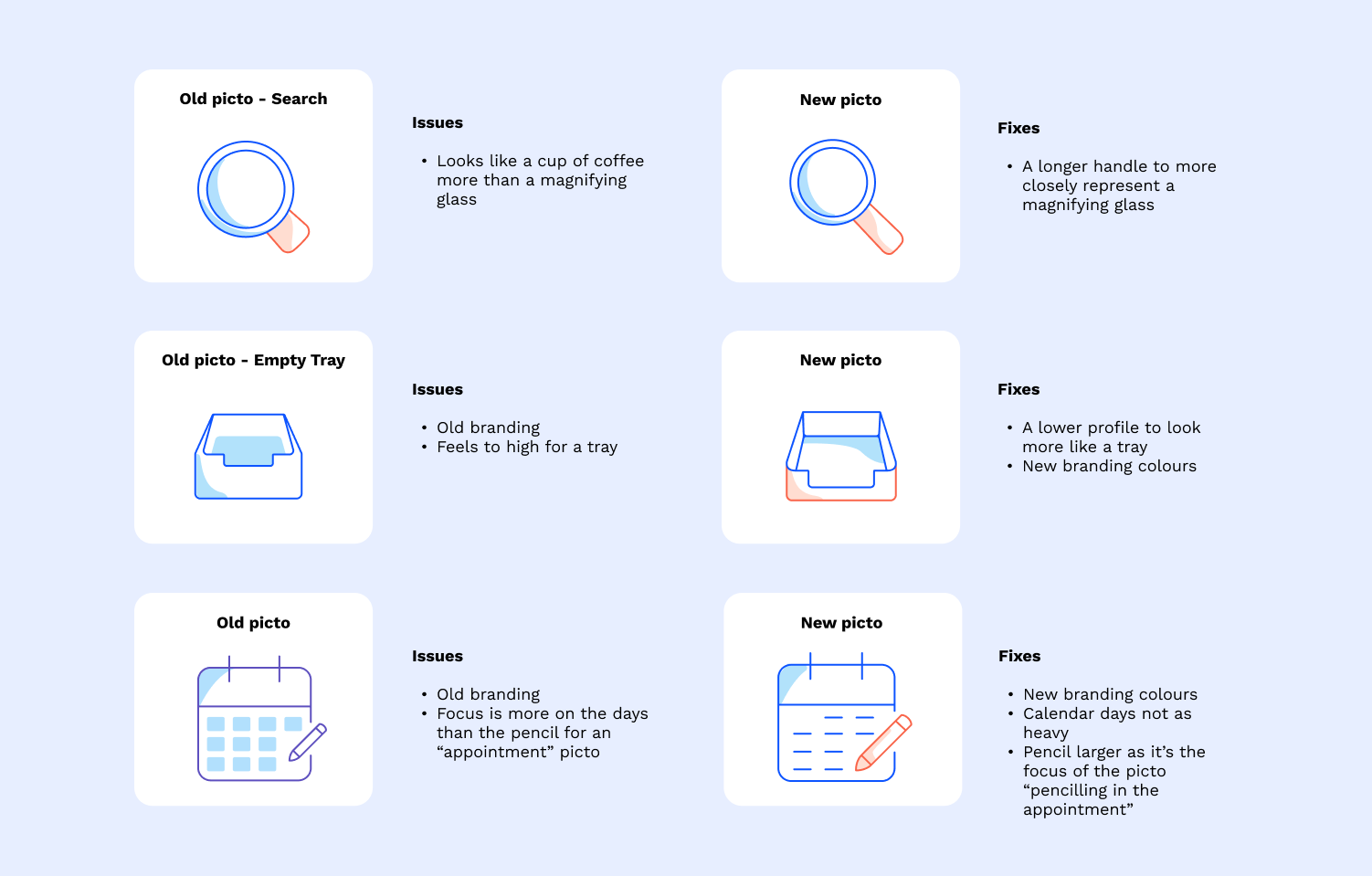 Old picto - Search

Issues

• Looks like a cup of coffee more than a magnifying glass

New picto

Fixes

• A longer handle to more closely represent a magnifying glass

Old picto - Empty Tray

Issues

• Old branding
• Feels to high for a tray

New picto

Fixes

• A lower profile to look more like a tray
• New branding colours

Old picto

Issues

• Old branding
• Focus is more on the days than the pencil for an “appointment” picto

New picto

Fixes

• New branding colours
• Calendar days not as heavy
• Pencil larger as it’s the focus of the picto “pencilling in the appointment”