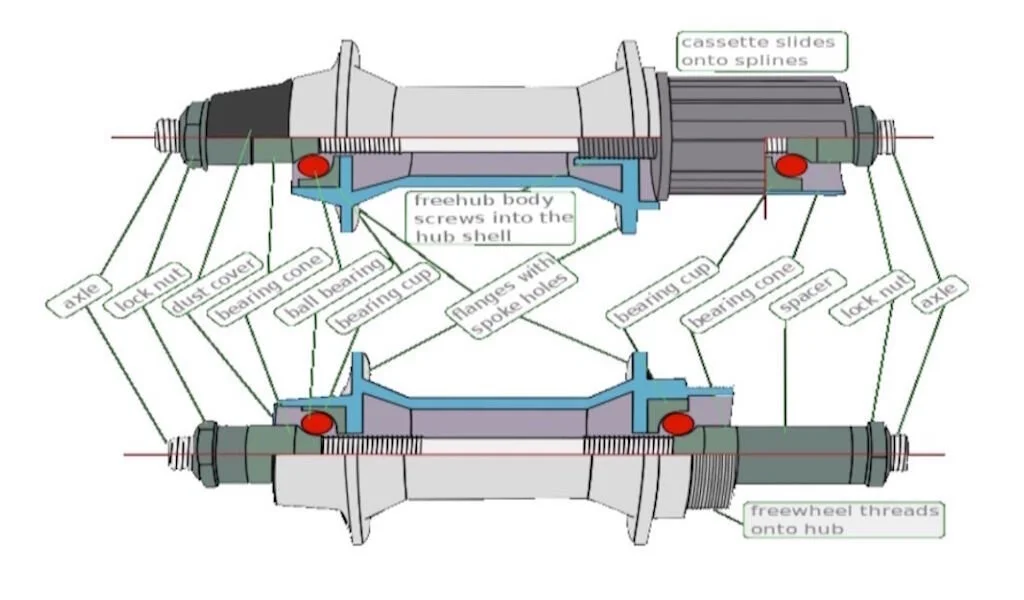 cassette slides onto splines

freehub body screws into the hub shell

axle

lock nut

dust cover

bearing cone

ball bearing

bearing cup

flanges with spoke holes

bearing cup

bearing cone

spacer

lock nut

axle

freewheel threads onto hub