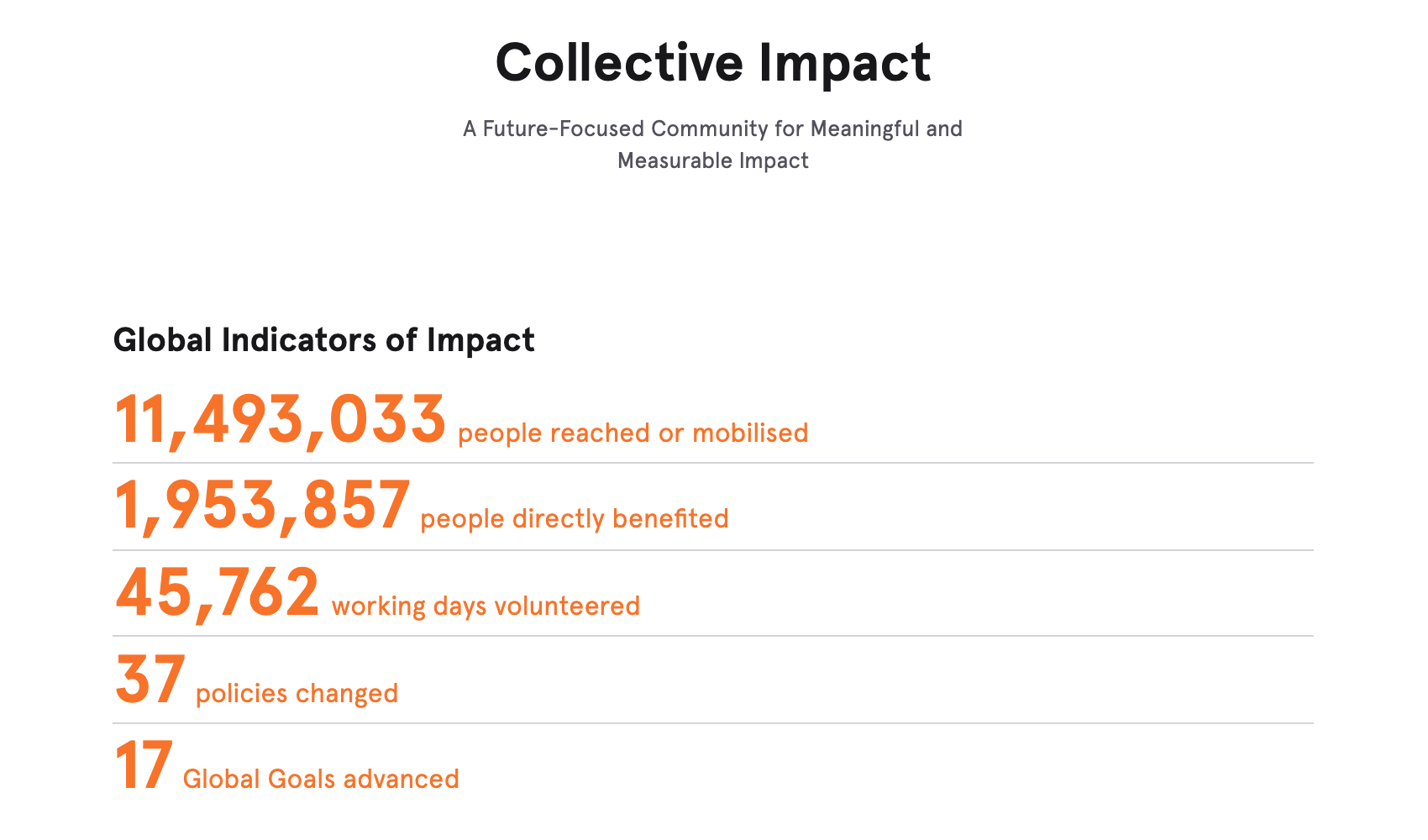 Collective Impact

A Future-Focused Community for Meaningful and Measurable Impact

Global Indicators of Impact

11,493,033 people reached or mobilised

1,953,857 people directly benefited

45,762 working days volunteered

37 policies changed

17 Global Goals advanced