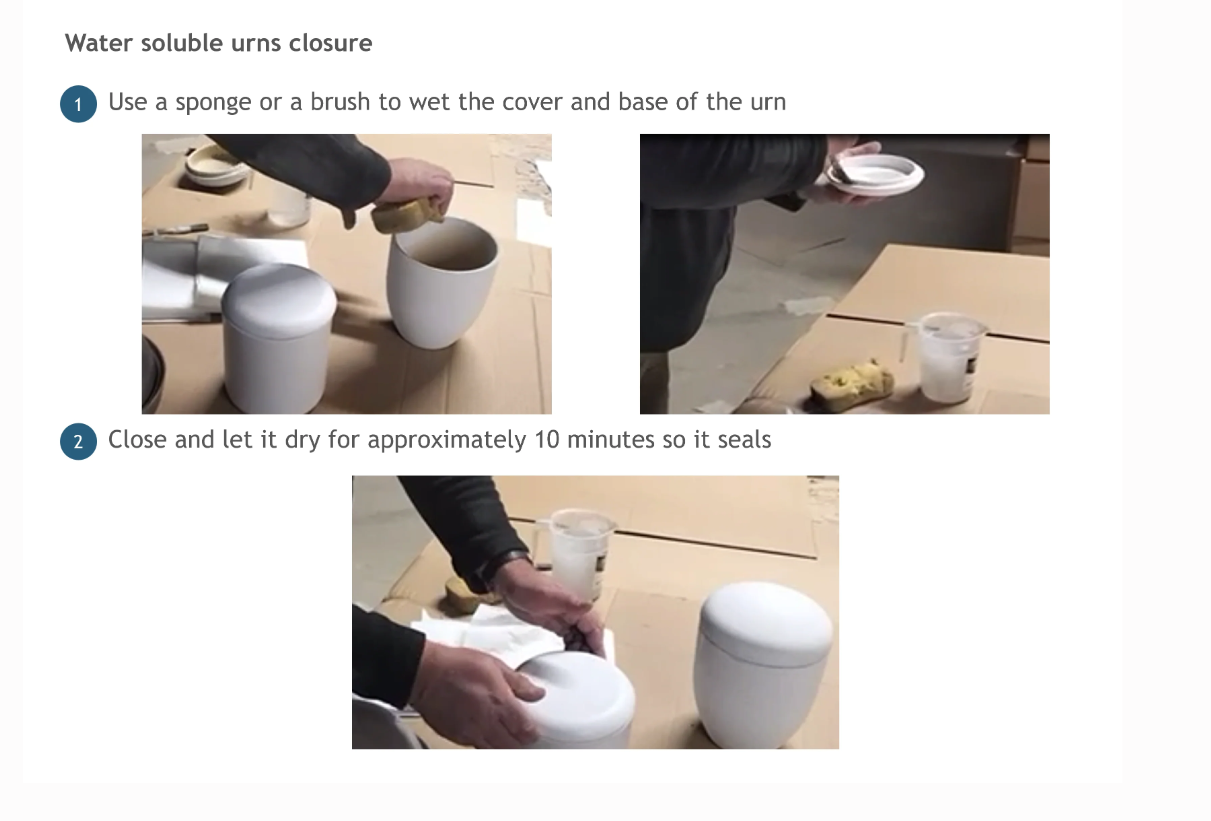 Water soluble urns closure

1 Use a sponge or a brush to wet the cover and base of the urn

2 Close and let it dry for approximately 10 minutes so it seals