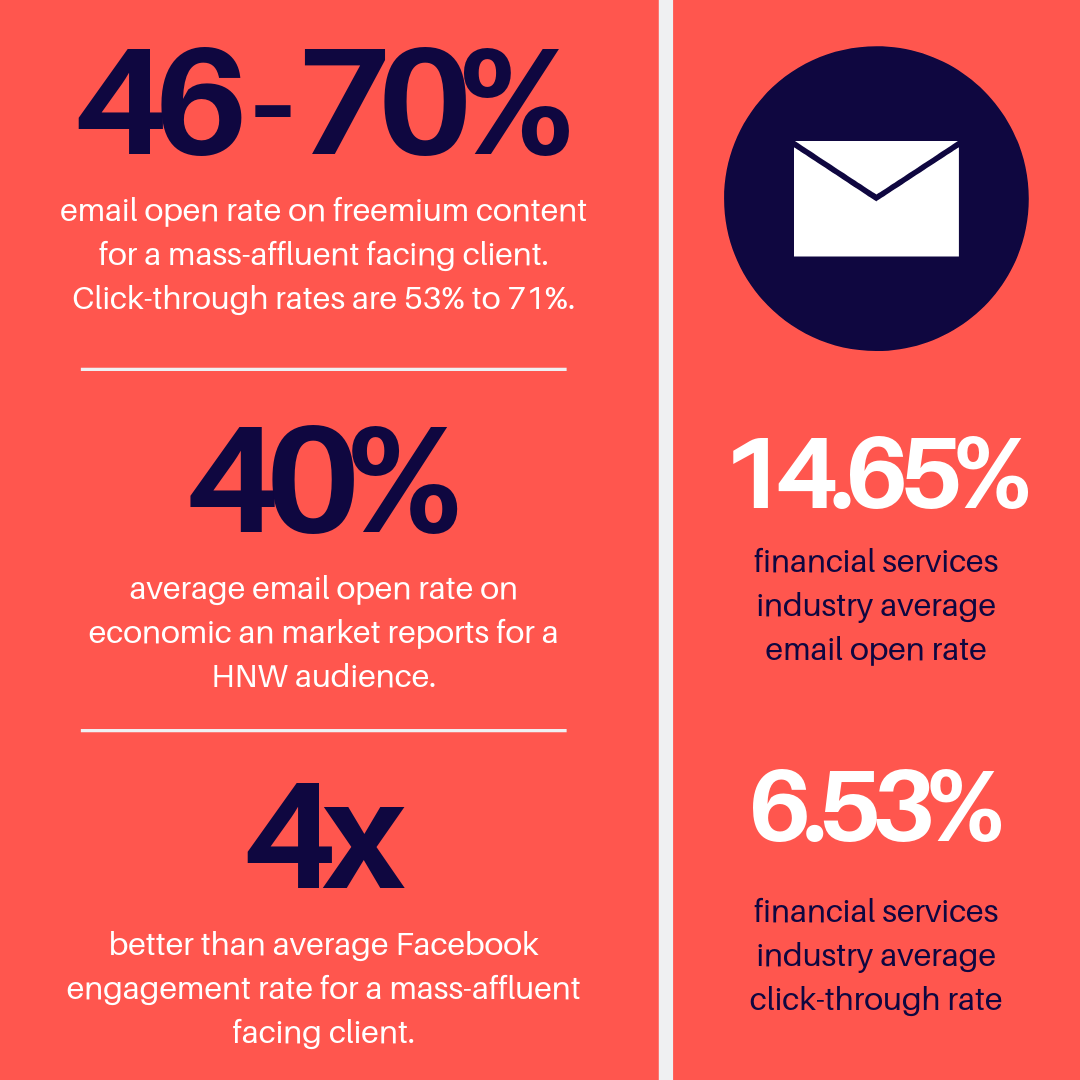 46-70%

email open rate on freemium content for a mass-affluent facing client. Click-through rates are 53% to 71%.

40%

average email open rate on economic an market reports for a HNW audience.

4x

better than average Facebook engagement rate for a mass-affluent facing client.

14.65%

financial services industry average email open rate

6.53%

financial services industry average click-through rate