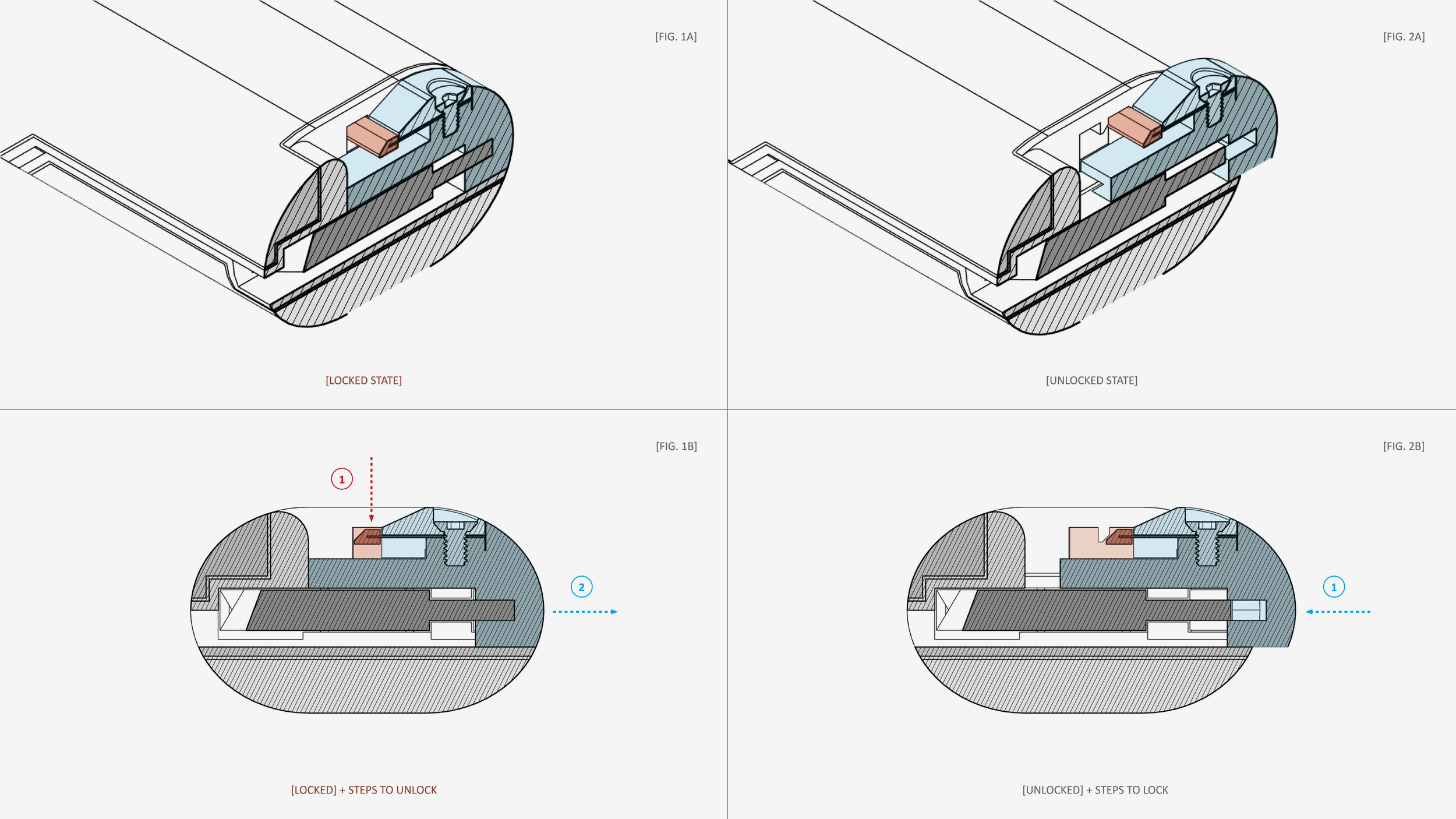 [FIG. 1A]

[LOCKED STATE]

[FIG. 2A]

[UNLOCKED STATE]

[FIG. 1B]

1

2

[LOCKED] + STEPS TO UNLOCK

[FIG. 2B]

1

[UNLOCKED] + STEPS TO LOCK