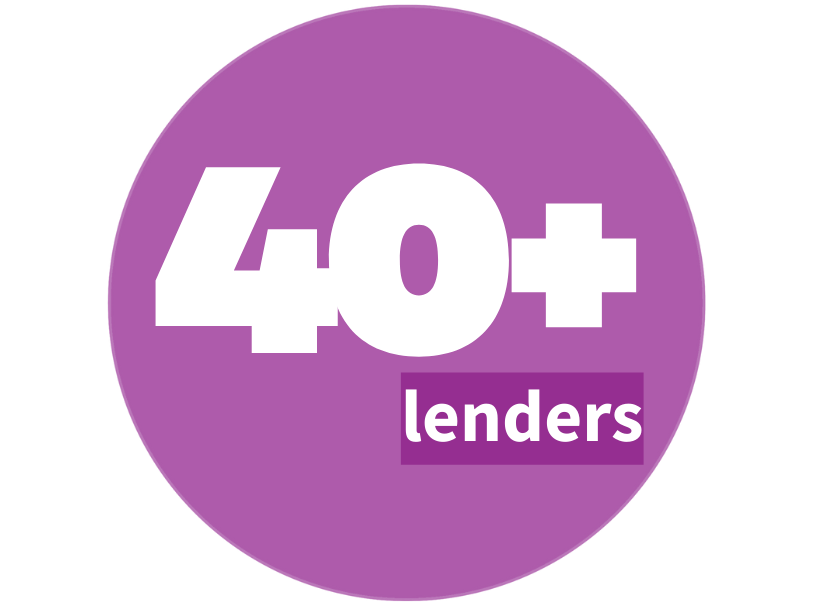 40+
lenders