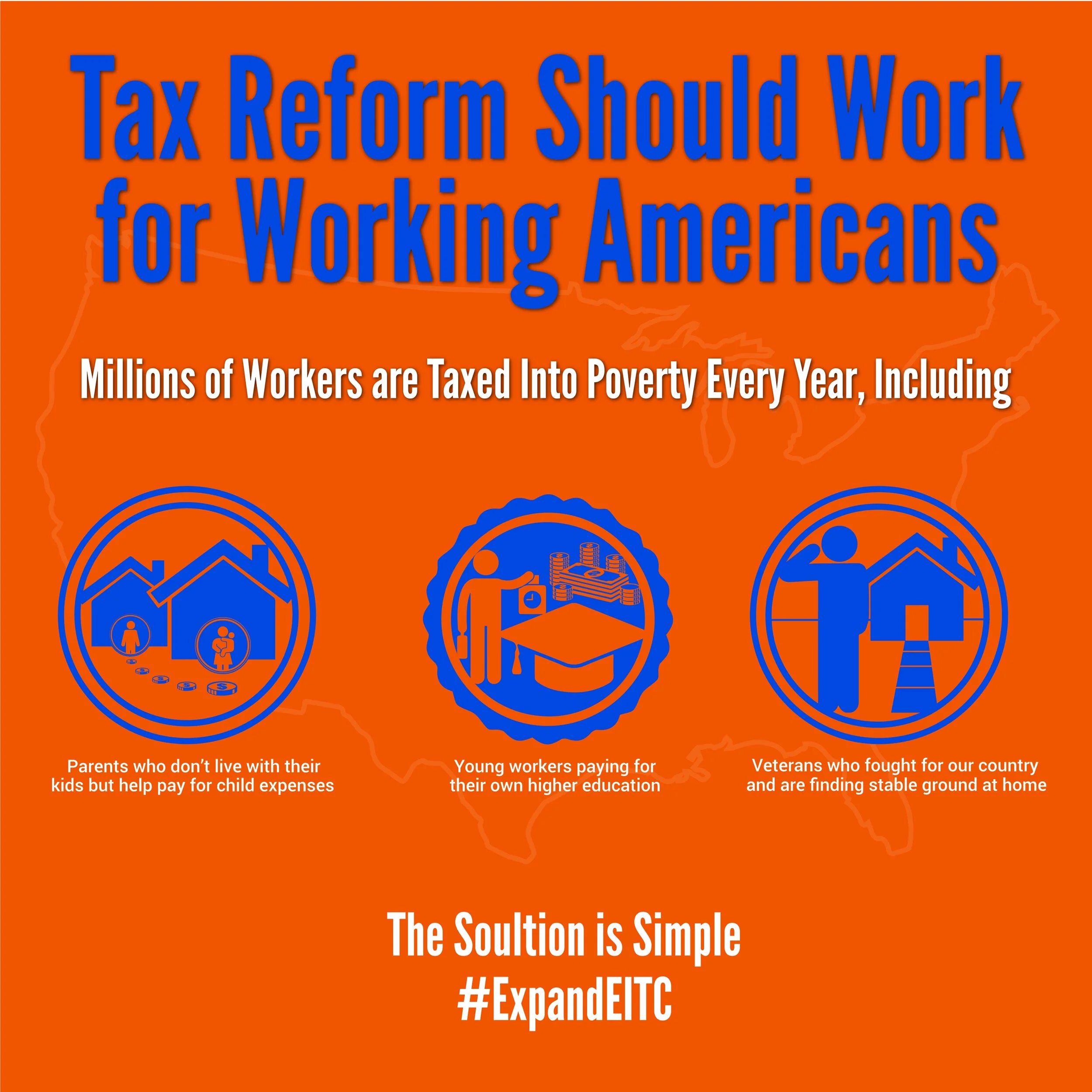 Tax Reform Should Work for Working Americans

Millions of Workers are Taxed Into Poverty Every Year, Including

Parents who don't live with their kids but help pay for child expenses

Young workers paying for their own higher education

Veterans who fought for our country and are finding stable ground at home

The Soultion is Simple
#ExpandEITC