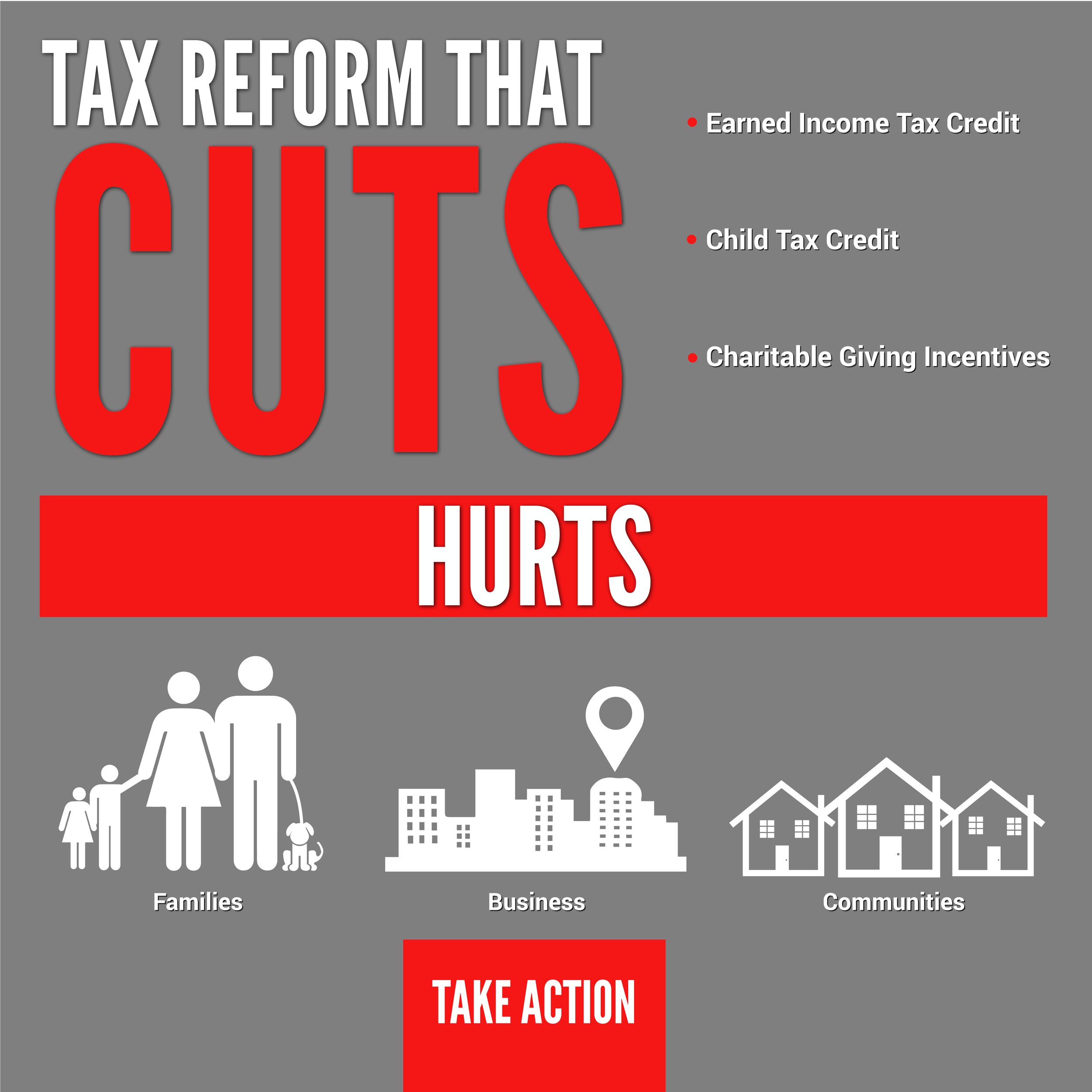 TAX REFORM THAT
CUTS

• Earned Income Tax Credit
• Child Tax Credit
• Charitable Giving Incentives

HURTS

Families
Business
Communities

TAKE ACTION