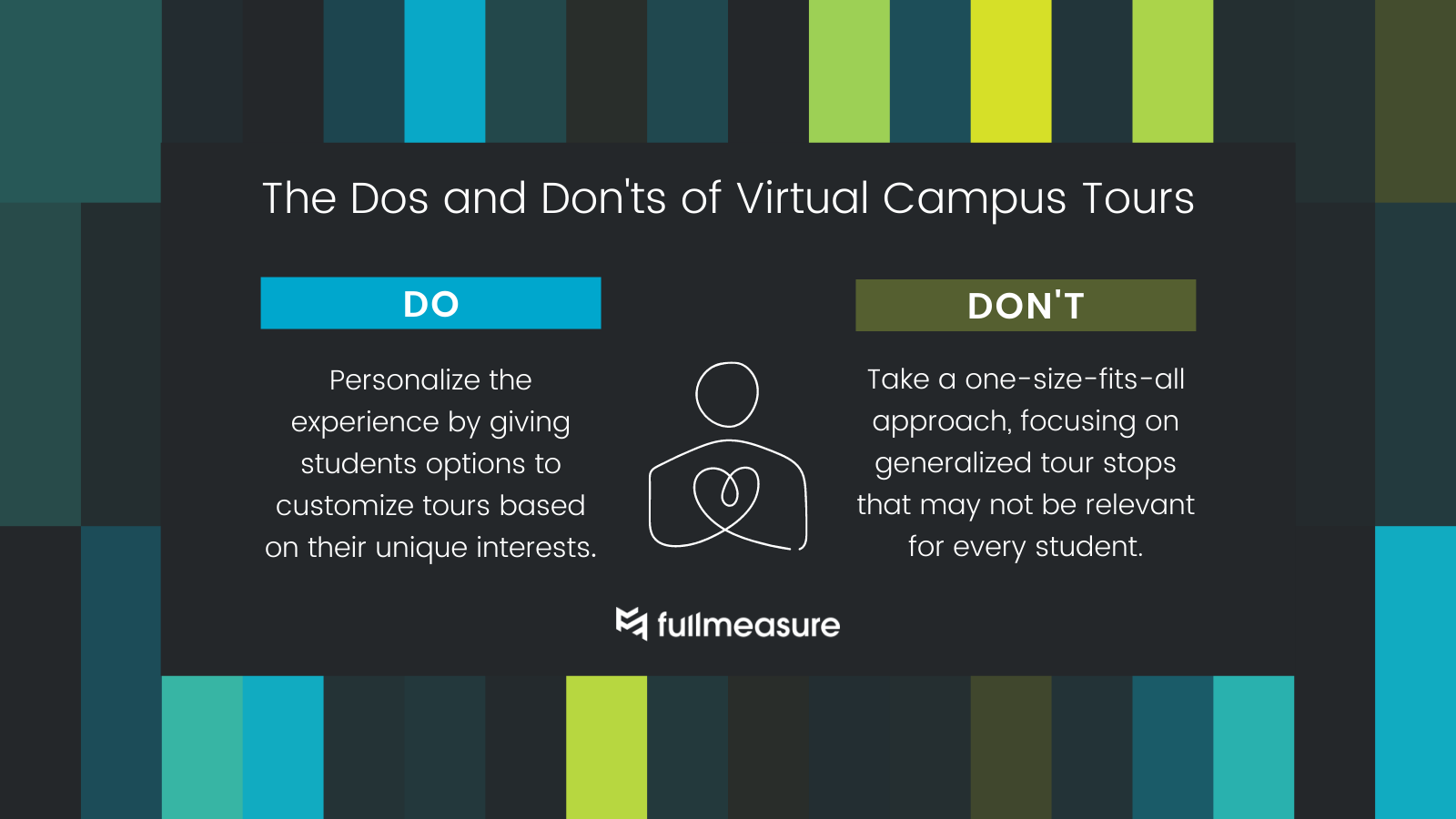 The Dos and Don'ts of Virtual Campus Tours

DO

Personalize the experience by giving students options to customize tours based on their unique interests.

DON'T

Take a one-size-fits-all approach, focusing on generalized tour stops that may not be relevant for every student.

fullmeasure