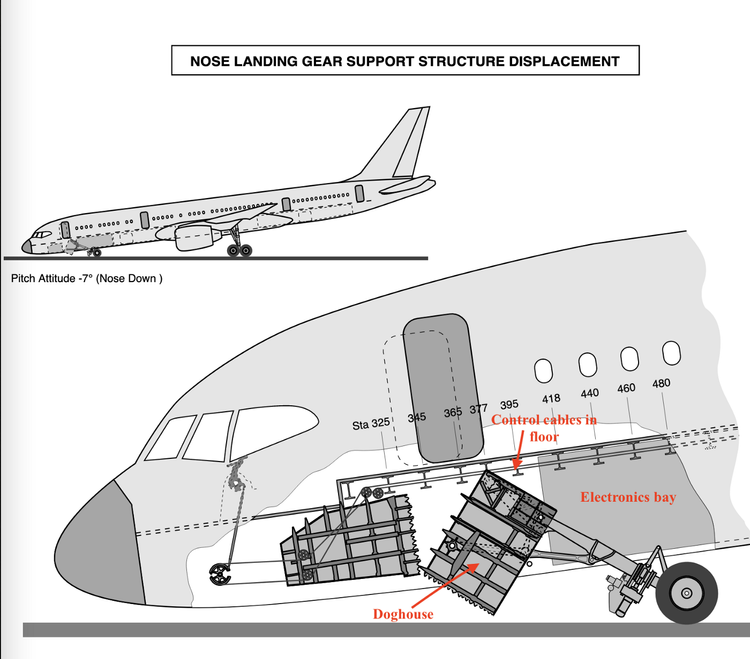 NOSE LANDING GEAR SUPPORT STRUCTURE DISPLACEMENT

Pitch Attitude -7° (Nose Down )

Sta 325
345
365
377
395
418
440
460
480

Control cables in floor

Electronics bay

Doghouse