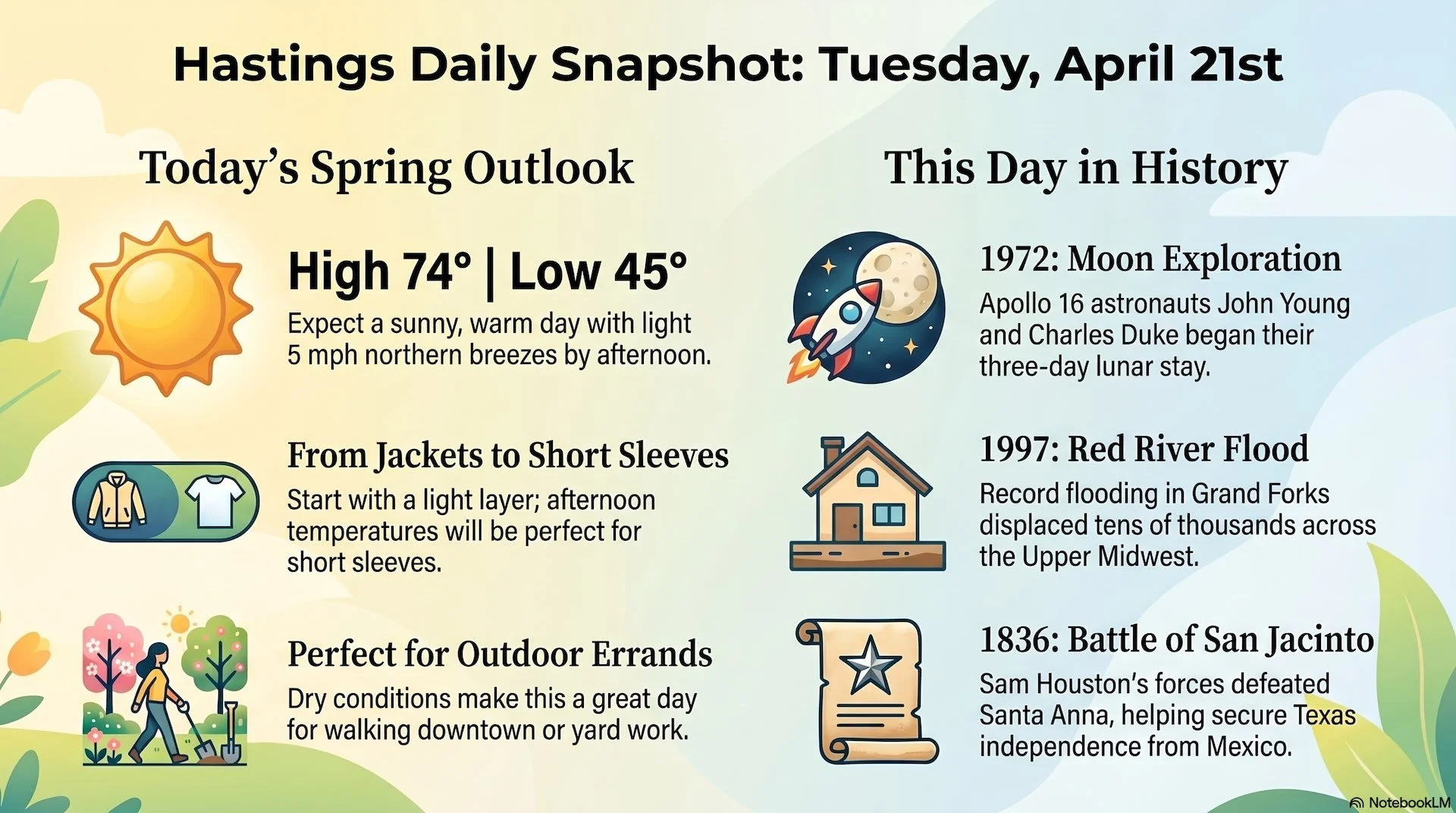 Hastings Daily Snapshot: Tuesday, April 21st

Today's Spring Outlook

High 74° | Low 45°
Expect a sunny, warm day with light 5 mph northern breezes by afternoon.

From Jackets to Short Sleeves
Start with a light layer; afternoon temperatures will be perfect for short sleeves.

Perfect for Outdoor Errands
Dry conditions make this a great day for walking downtown or yard work.

This Day in History

1972: Moon Exploration
Apollo 16 astronauts John Young and Charles Duke began their three-day lunar stay.

1997: Red River Flood
Record flooding in Grand Forks displaced tens of thousands across the Upper Midwest.

1836: Battle of San Jacinto
Sam Houston's forces defeated Santa Anna, helping secure Texas independence from Mexico.

NotebookLM