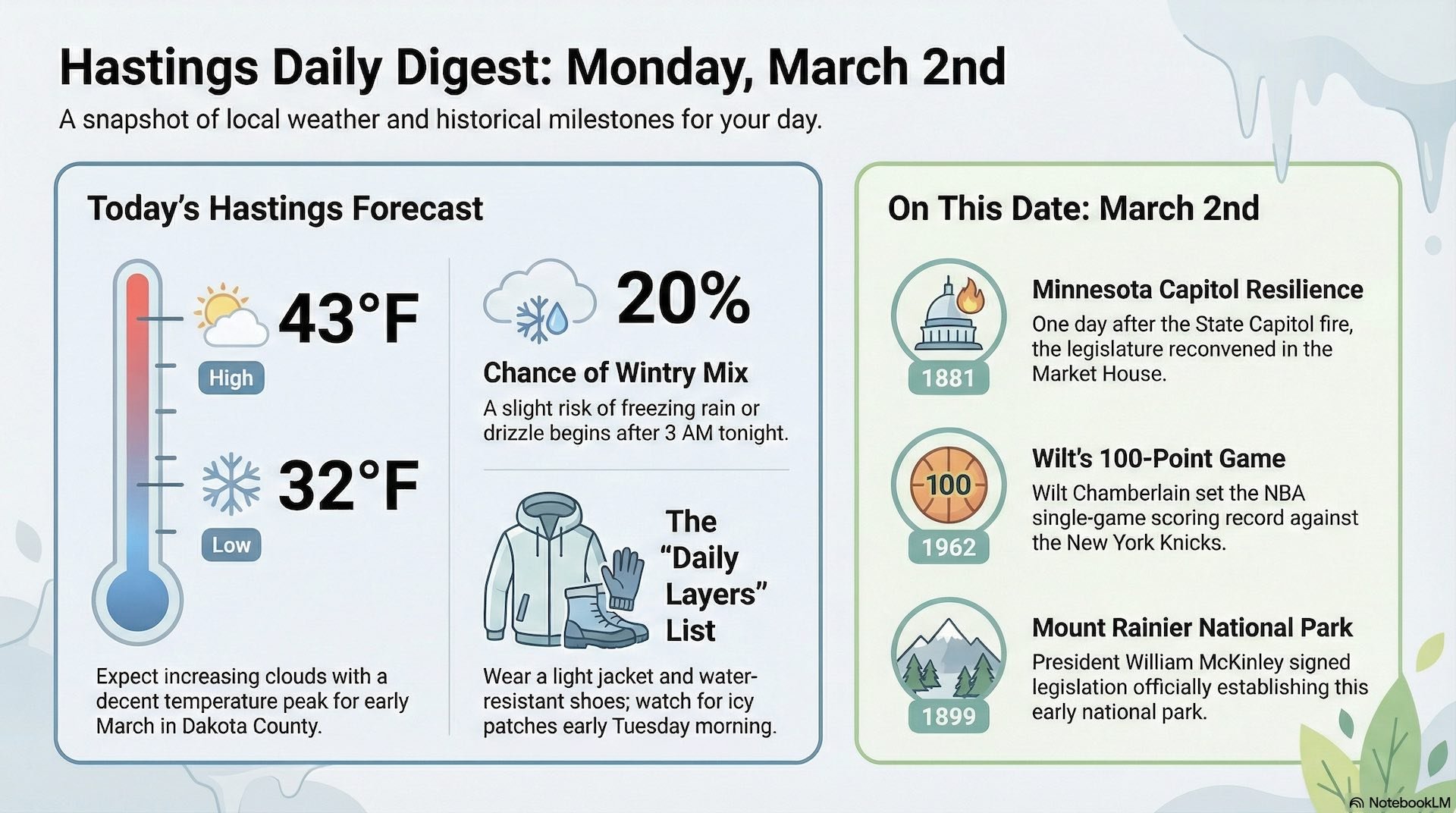 Hastings Daily Digest: Monday, March 2nd

A snapshot of local weather and historical milestones for your day.

Today's Hastings Forecast

43°F
High

32°F
Low

Expect increasing clouds with a decent temperature peak for early March in Dakota County.

20%

Chance of Wintry Mix

A slight risk of freezing rain or drizzle begins after 3 AM tonight.

The "Daily Layers" List

Wear a light jacket and water-resistant shoes; watch for icy patches early Tuesday morning.

On This Date: March 2nd

1881

Minnesota Capitol Resilience

One day after the State Capitol fire, the legislature reconvened in the Market House.

100
1962

Wilt's 100-Point Game

Wilt Chamberlain set the NBA single-game scoring record against the New York Knicks.

1899

Mount Rainier National Park

President William McKinley signed legislation officially establishing this early national park.

NotebookLM