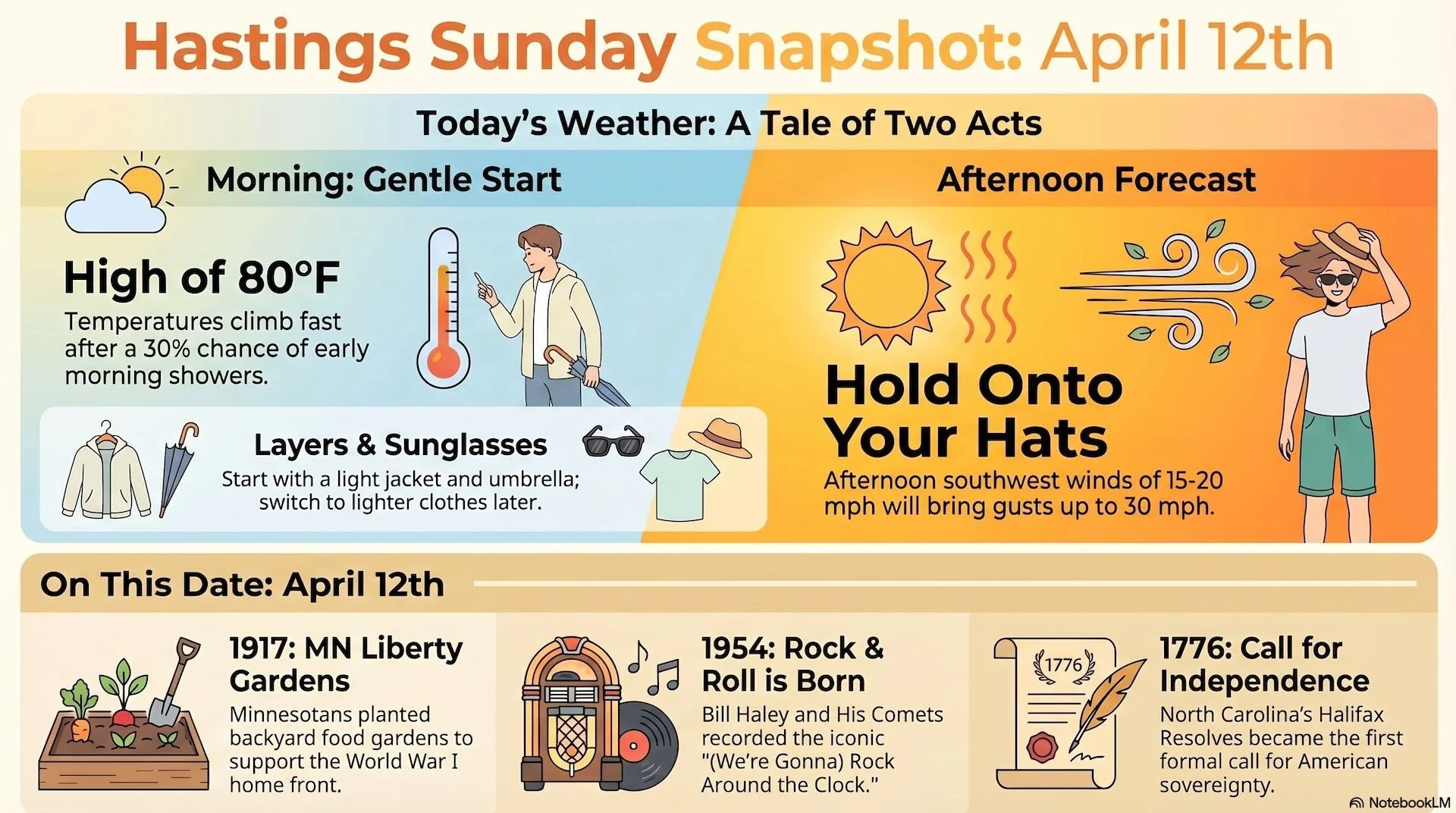 Hastings Sunday Snapshot: April 12th

Today's Weather: A Tale of Two Acts

Morning: Gentle Start

High of 80°F

Temperatures climb fast after a 30% chance of early morning showers.

Layers & Sunglasses

Start with a light jacket and umbrella; switch to lighter clothes later.

Afternoon Forecast

Hold Onto Your Hats

Afternoon southwest winds of 15-20 mph will bring gusts up to 30 mph.

On This Date: April 12th

1917: MN Liberty Gardens

Minnesotans planted backyard food gardens to support the World War I home front.

1954: Rock & Roll is Born

Bill Haley and His Comets recorded the iconic "(We're Gonna) Rock Around the Clock."

1776

1776: Call for Independence

North Carolina's Halifax Resolves became the first formal call for American sovereignty.

NotebookLM