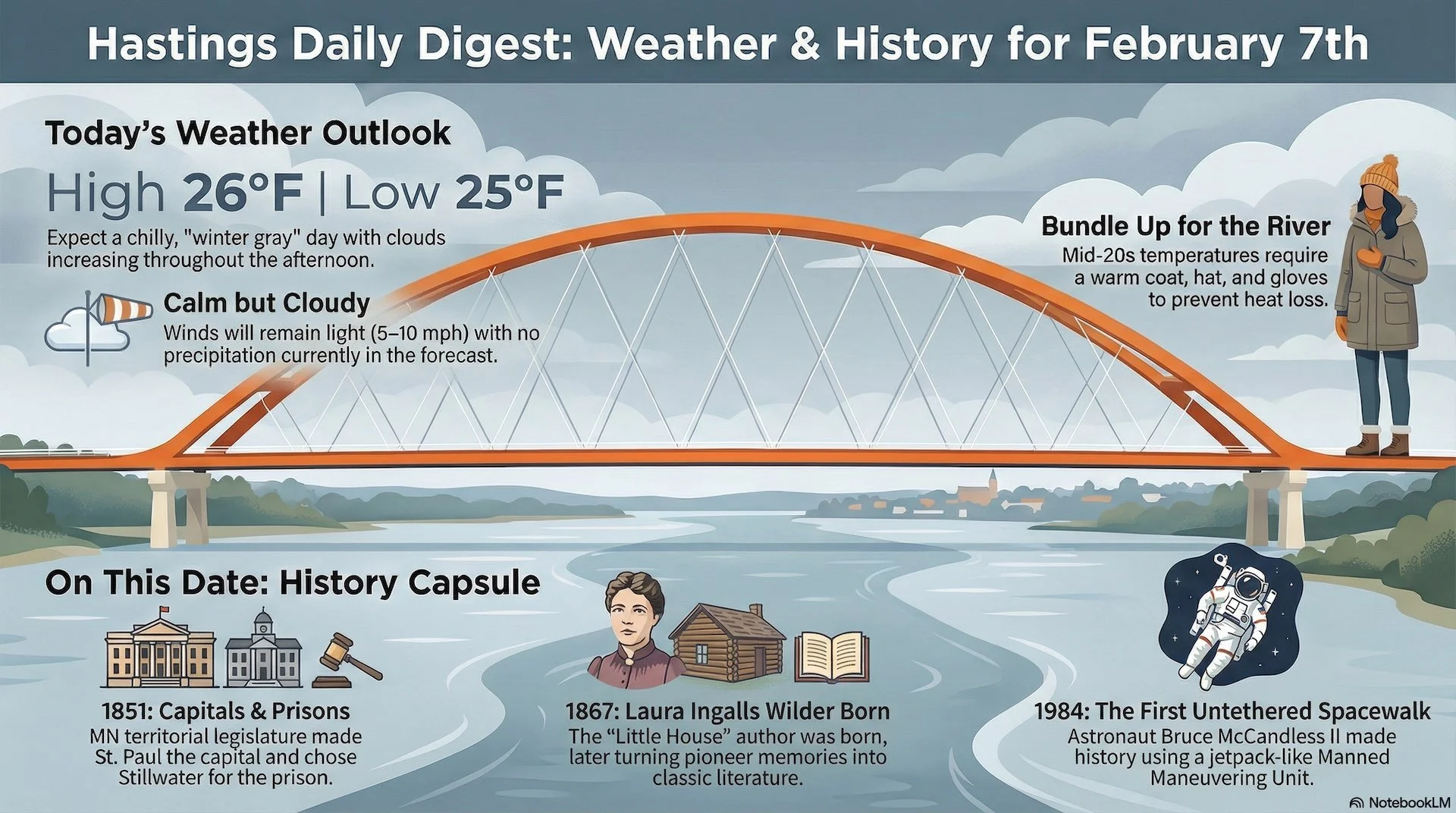 Hastings Daily Digest: Weather & History for February 7th

Today's Weather Outlook

High 26°F | Low 25°F

Expect a chilly, "winter gray" day with clouds increasing throughout the afternoon.

Calm but Cloudy

Winds will remain light (5–10 mph) with no precipitation currently in the forecast.

Bundle Up for the River

Mid-20s temperatures require a warm coat, hat, and gloves to prevent heat loss.

On This Date: History Capsule

1851: Capitals & Prisons

MN territorial legislature made St. Paul the capital and chose Stillwater for the prison.

1867: Laura Ingalls Wilder Born

The "Little House" author was born, later turning pioneer memories into classic literature.

1984: The First Untethered Spacewalk

Astronaut Bruce McCandless II made history using a jetpack-like Manned Maneuvering Unit.

NotebookLM