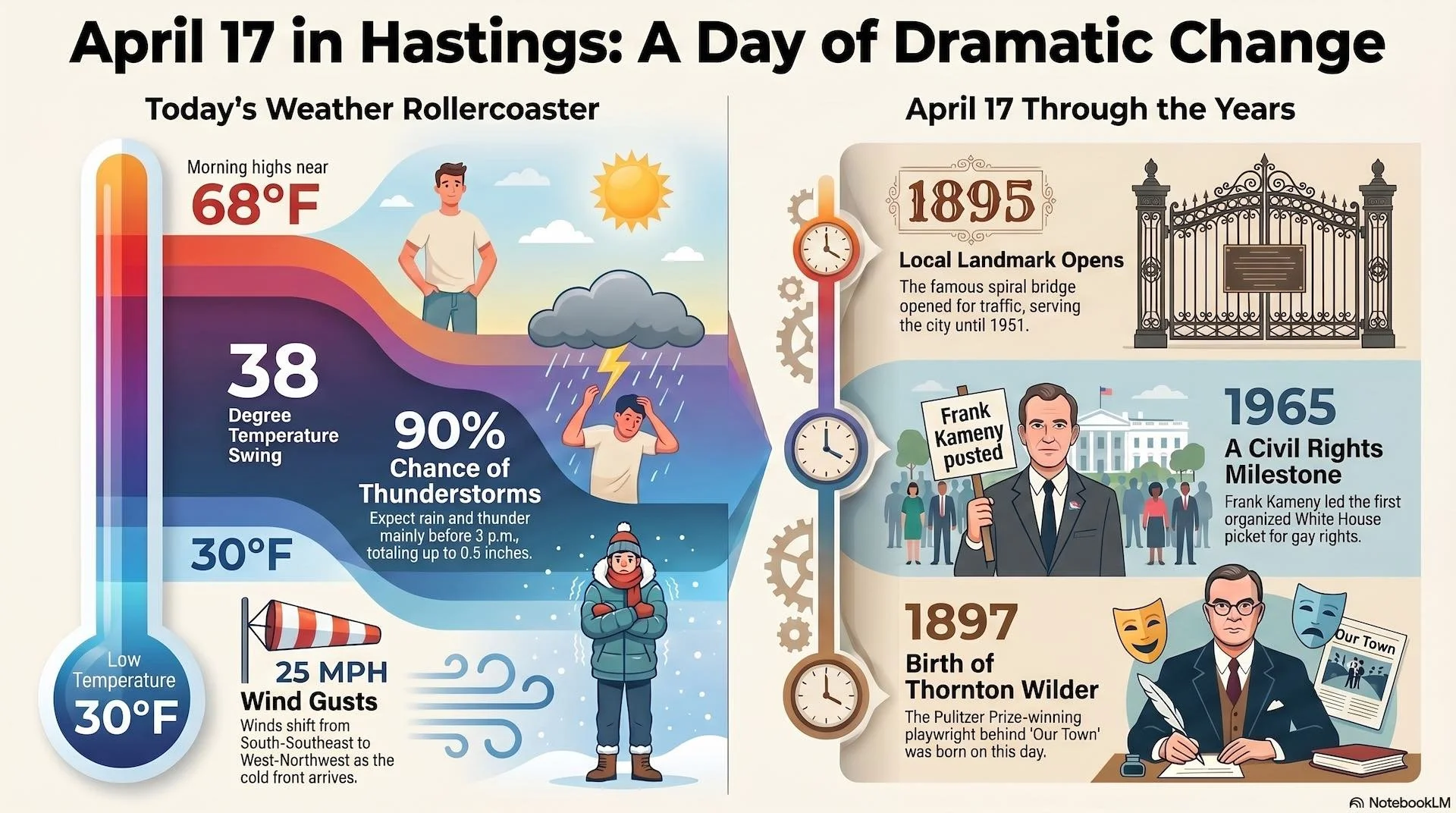 April 17 in Hastings: A Day of Dramatic Change

Today's Weather Rollercoaster

Morning highs near
68°F

38
Degree Temperature Swing

90%
Chance of Thunderstorms
Expect rain and thunder mainly before 3 p.m., totaling up to 0.5 inches.

30°F

Low Temperature
30°F

25 MPH
Wind Gusts
Winds shift from South-Southeast to West-Northwest as the cold front arrives.

April 17 Through the Years

1895
Local Landmark Opens
The famous spiral bridge opened for traffic, serving the city until 1951.

Frank Kameny posted

1965
A Civil Rights Milestone
Frank Kameny led the first organized White House picket for gay rights.

1897
Birth of Thornton Wilder
The Pulitzer Prize-winning playwright behind 'Our Town' was born on this day.

Our Town

NotebookLM