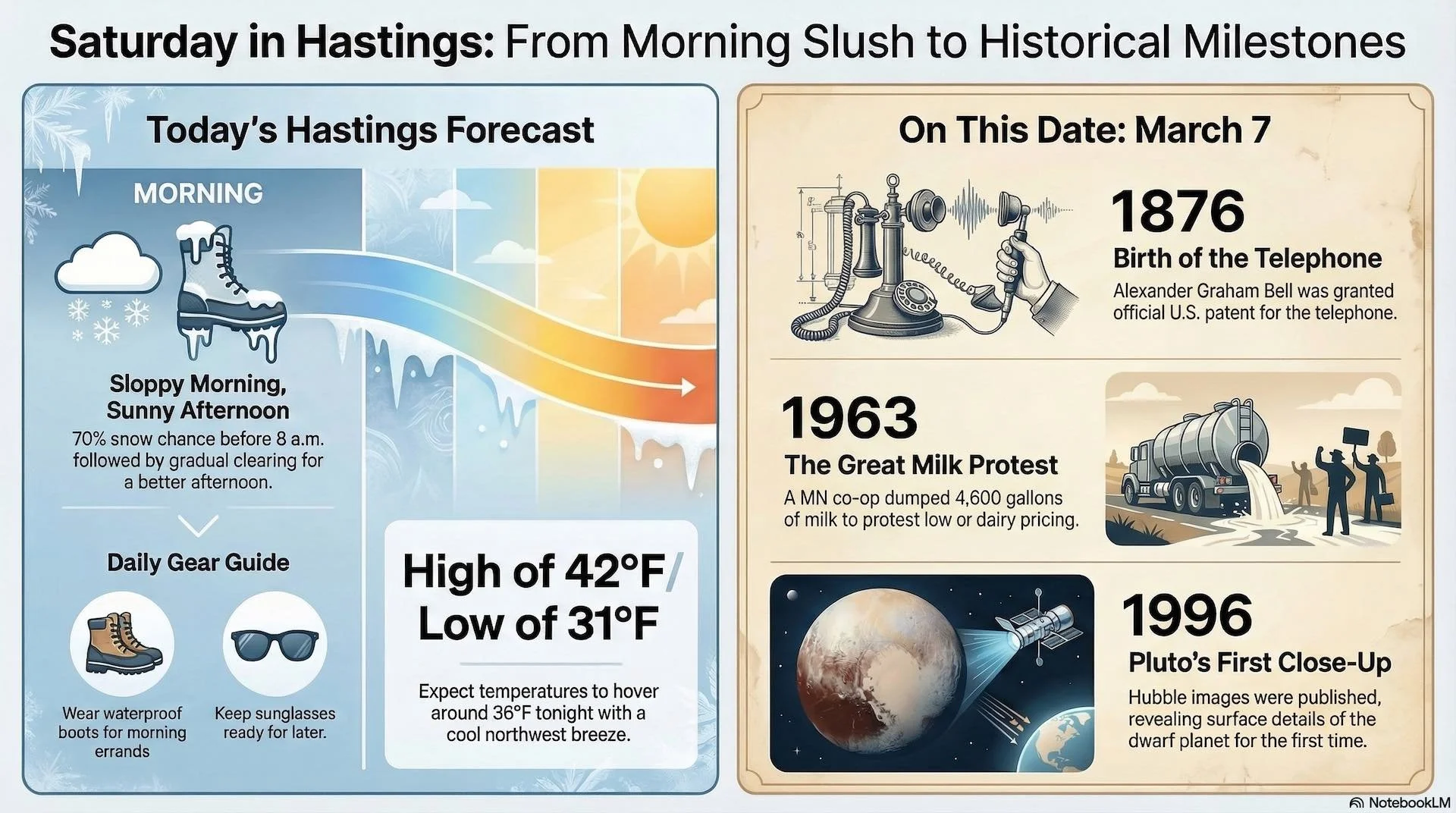 Saturday in Hastings: From Morning Slush to Historical Milestones

Today's Hastings Forecast

MORNING

Sloppy Morning, Sunny Afternoon
70% snow chance before 8 a.m. followed by gradual clearing for a better afternoon.

Daily Gear Guide

Wear waterproof boots for morning errands

Keep sunglasses ready for later.

High of 42°F/ Low of 31°F

Expect temperatures to hover around 36°F tonight with a cool northwest breeze.

On This Date: March 7

1876
Birth of the Telephone
Alexander Graham Bell was granted official U.S. patent for the telephone.

1963
The Great Milk Protest
A MN co-op dumped 4,600 gallons of milk to protest low or dairy pricing.

1996
Pluto's First Close-Up
Hubble images were published, revealing surface details of the dwarf planet for the first time.

NotebookLM