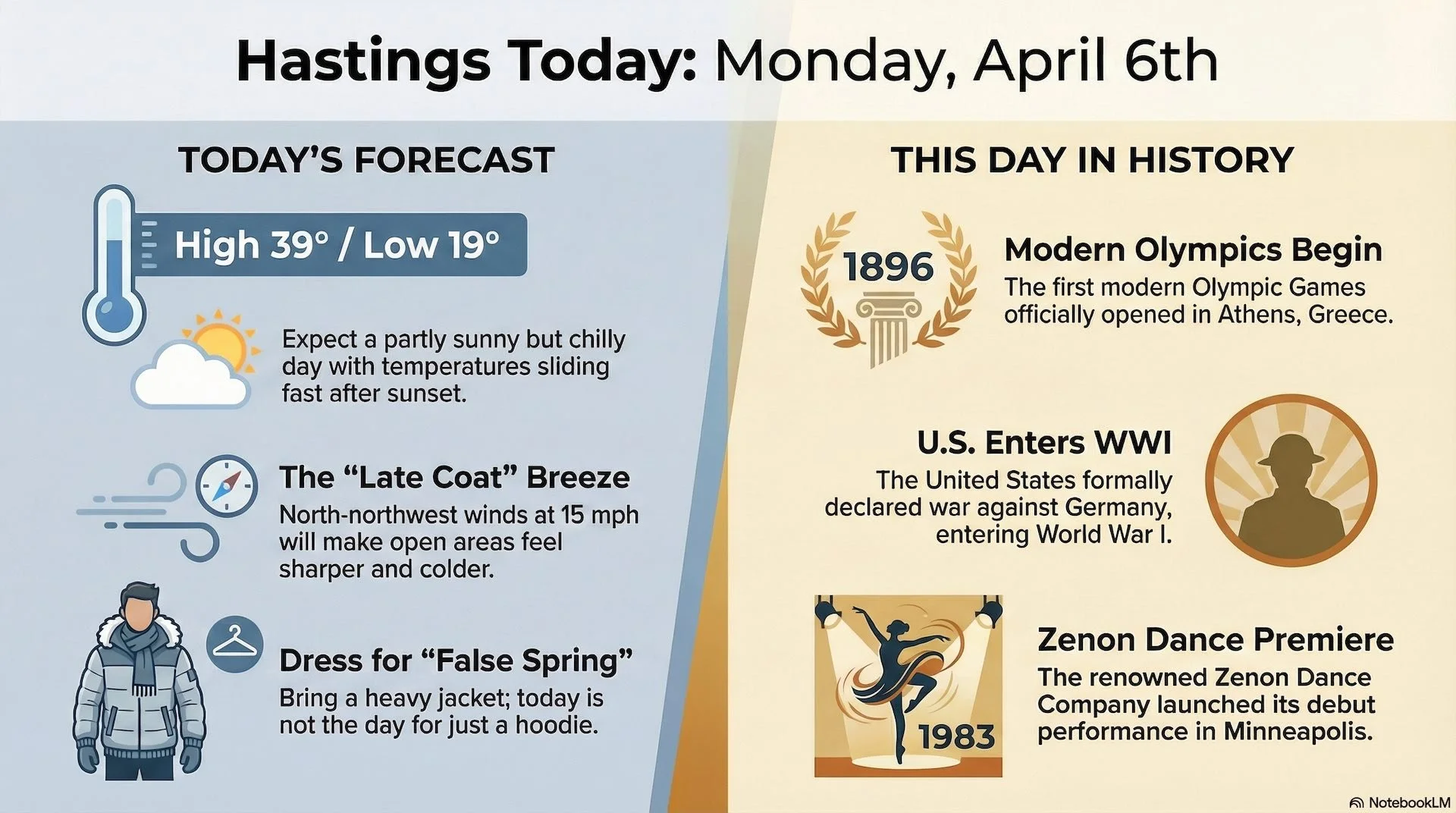 Hastings Today: Monday, April 6th

TODAY'S FORECAST

High 39° / Low 19°

Expect a partly sunny but chilly day with temperatures sliding fast after sunset.

The "Late Coat" Breeze

North-northwest winds at 15 mph will make open areas feel sharper and colder.

Dress for "False Spring"

Bring a heavy jacket; today is not the day for just a hoodie.

THIS DAY IN HISTORY

1896

Modern Olympics Begin

The first modern Olympic Games officially opened in Athens, Greece.

U.S. Enters WWI

The United States formally declared war against Germany, entering World War I.

1983

Zenon Dance Premiere

The renowned Zenon Dance Company launched its debut performance in Minneapolis.

NotebookLM