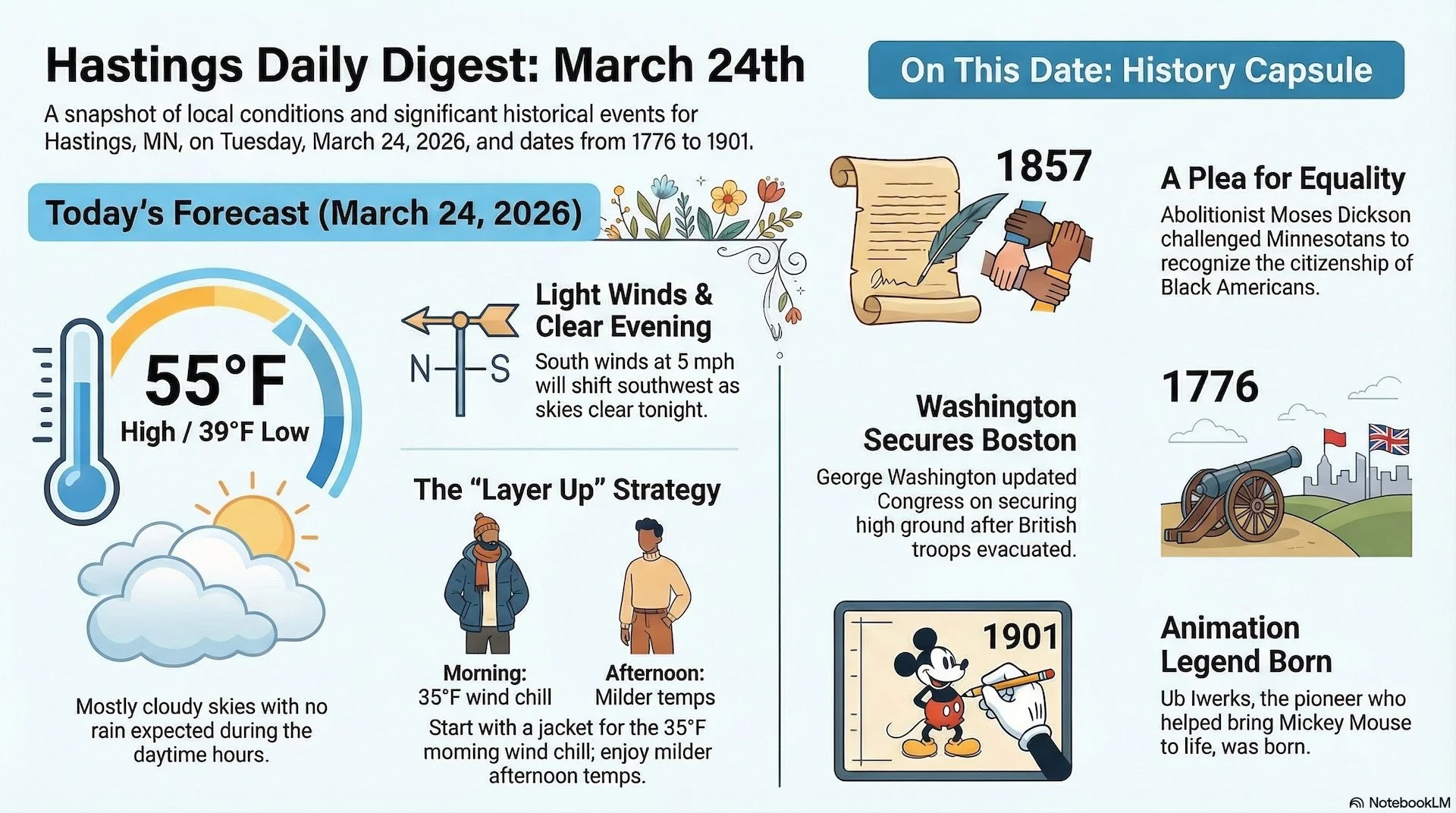 Hastings Daily Digest: March 24th

A snapshot of local conditions and significant historical events for Hastings, MN, on Tuesday, March 24, 2026, and dates from 1776 to 1901.

Today's Forecast (March 24, 2026)

55°F
High / 39°F Low

Mostly cloudy skies with no rain expected during the daytime hours.

N S

Light Winds & Clear Evening

South winds at 5 mph will shift southwest as skies clear tonight.

The "Layer Up" Strategy

Morning:
35°F wind chill

Afternoon:
Milder temps

Start with a jacket for the 35°F moming wind chill; enjoy milder afternoon temps.

On This Date: History Capsule

1857

A Plea for Equality

Abolitionist Moses Dickson challenged Minnesotans to recognize the citizenship of Black Americans.

Washington Secures Boston

George Washington updated Congress on securing high ground after British troops evacuated.

1776

1901

Animation Legend Born

Ub Iwerks, the pioneer who helped bring Mickey Mouse to life, was born.

NotebookLM