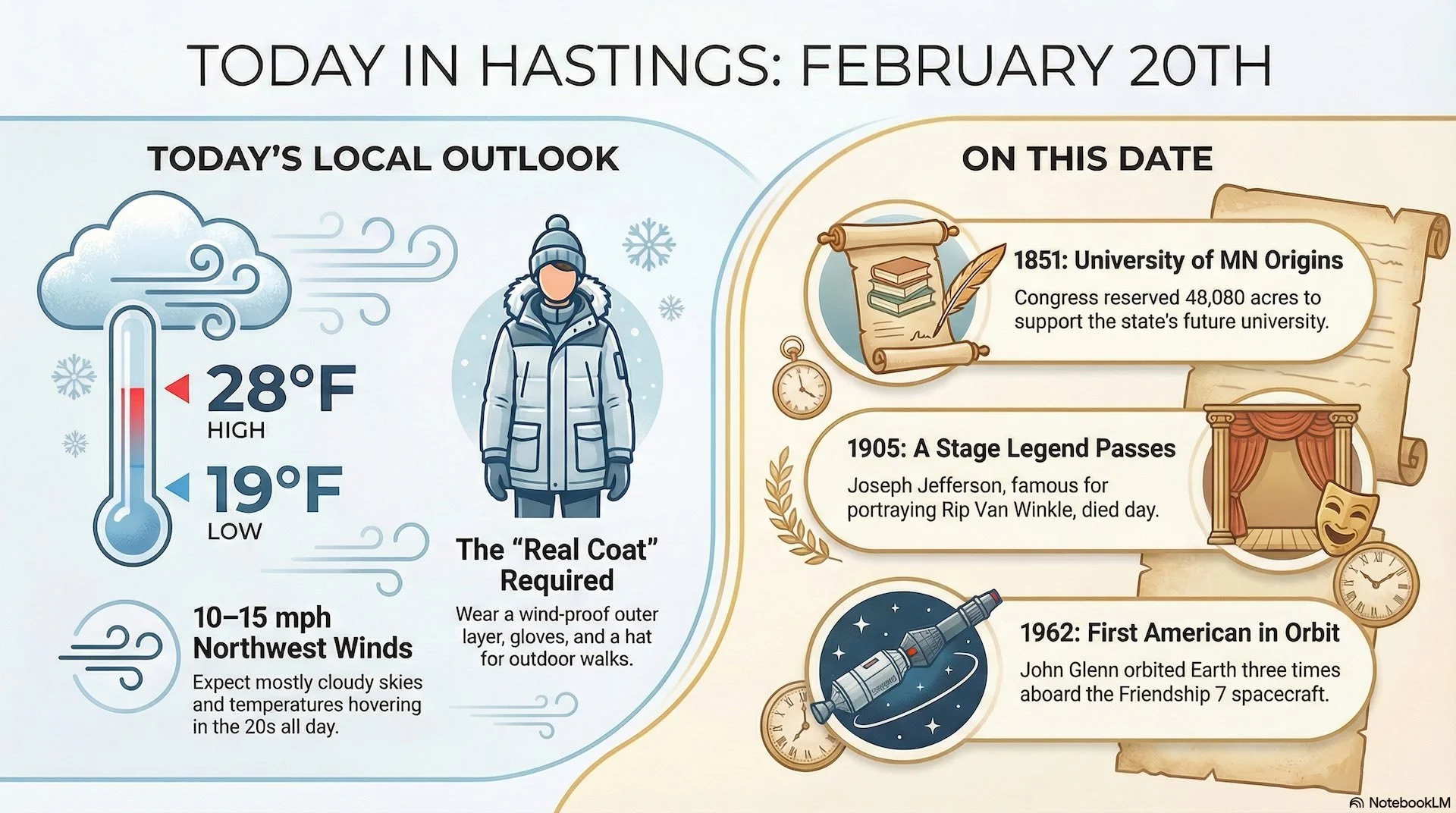 TODAY IN HASTINGS: FEBRUARY 20TH

TODAY'S LOCAL OUTLOOK

28°F
HIGH

19°F
LOW

10–15 mph
Northwest Winds

Expect mostly cloudy skies and temperatures hovering in the 20s all day.

The "Real Coat" Required

Wear a wind-proof outer layer, gloves, and a hat for outdoor walks.

ON THIS DATE

1851: University of MN Origins
Congress reserved 48,080 acres to support the state's future university.

1905: A Stage Legend Passes
Joseph Jefferson, famous for portraying Rip Van Winkle, died day.

1962: First American in Orbit
John Glenn orbited Earth three times aboard the Friendship 7 spacecraft.

NotebookLM