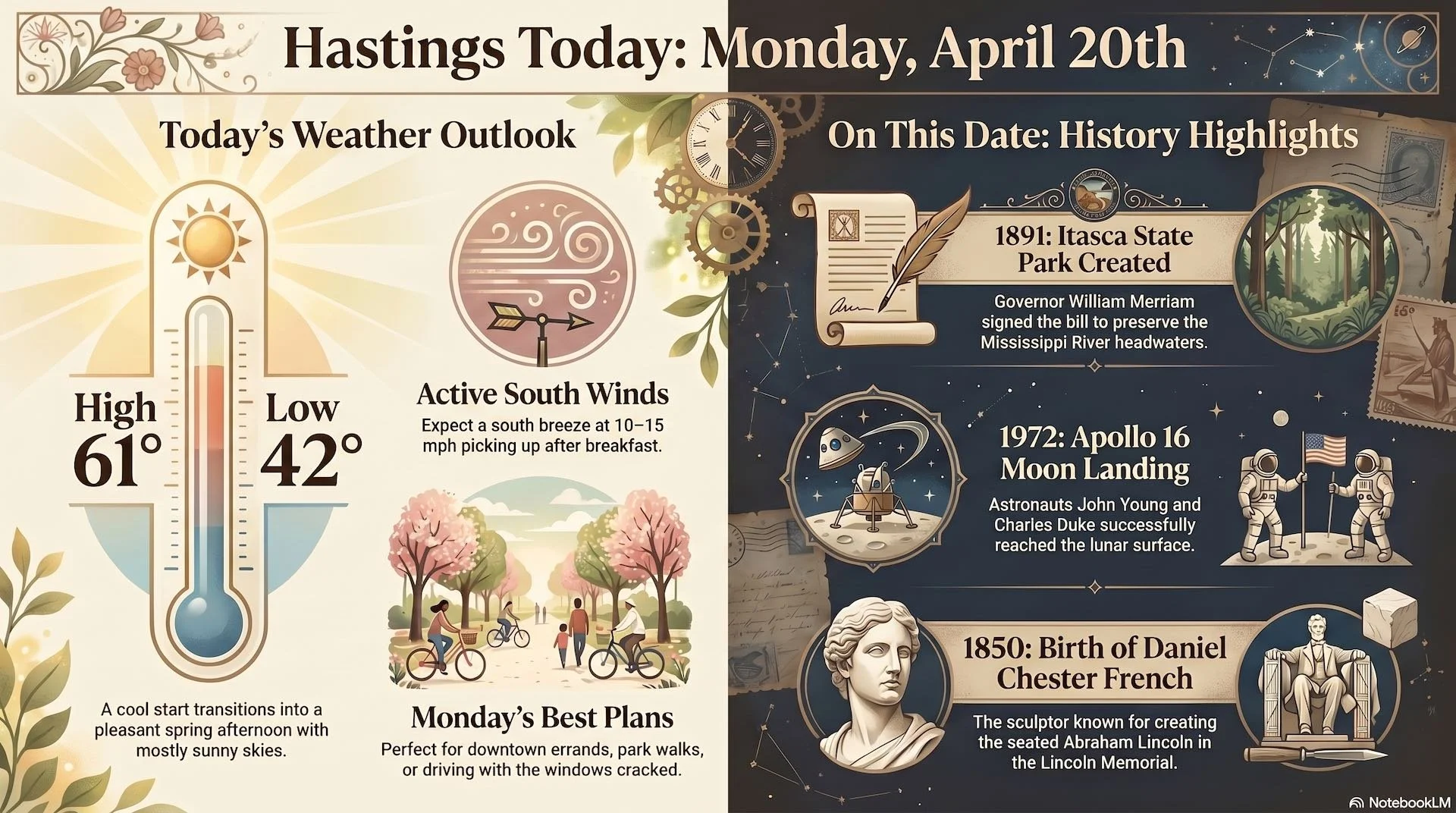 Hastings Today: Monday, April 20th

Today's Weather Outlook

High 61°

Low 42°

A cool start transitions into a pleasant spring afternoon with mostly sunny skies.

Active South Winds

Expect a south breeze at 10–15 mph picking up after breakfast.

Monday's Best Plans

Perfect for downtown errands, park walks, or driving with the windows cracked.

On This Date: History Highlights

1891: Itasca State Park Created

Governor William Merriam signed the bill to preserve the Mississippi River headwaters.

1972: Apollo 16 Moon Landing

Astronauts John Young and Charles Duke successfully reached the lunar surface.

1850: Birth of Daniel Chester French

The sculptor known for creating the seated Abraham Lincoln in the Lincoln Memorial.

NotebookLM