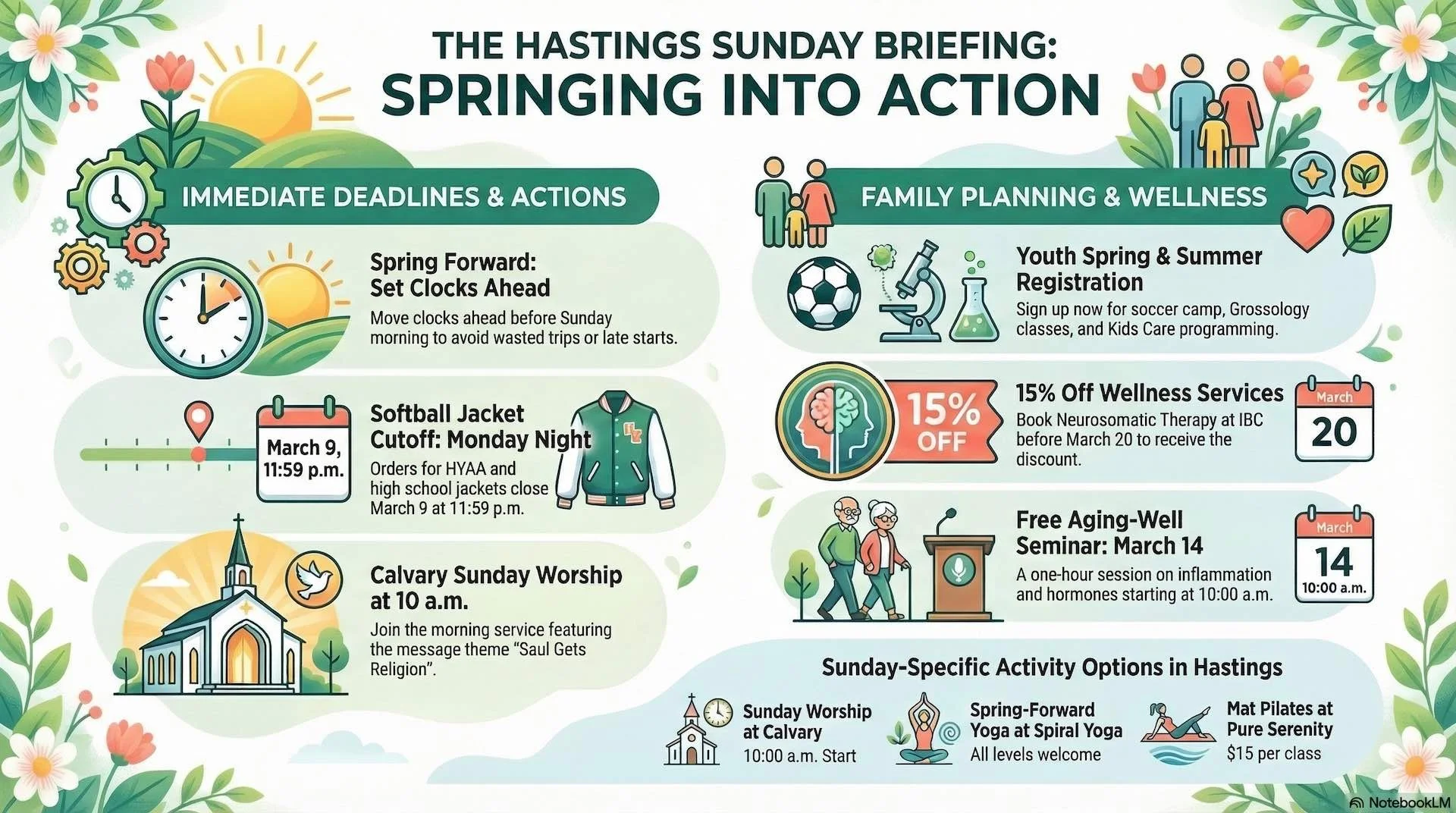 THE HASTINGS SUNDAY BRIEFING:
SPRINGING INTO ACTION

IMMEDIATE DEADLINES & ACTIONS

Spring Forward: Set Clocks Ahead
Move clocks ahead before Sunday morning to avoid wasted trips or late starts.

March 9, 11:59 p.m.

Softball Jacket Cutoff: Monday Night
Orders for HYAA and high school jackets close March 9 at 11:59 p.m.

Calvary Sunday Worship at 10 a.m.
Join the morning service featuring the message theme "Saul Gets Religion".

FAMILY PLANNING & WELLNESS

Youth Spring & Summer Registration
Sign up now for soccer camp, Grossology classes, and Kids Care programming.

15% OFF

15% Off Wellness Services
Book Neurosomatic Therapy at IBC before March 20 to receive the discount.

March
20

Free Aging-Well Seminar: March 14
A one-hour session on inflammation and hormones starting at 10:00 a.m.

March
14
10:00 a.m.

Sunday-Specific Activity Options in Hastings

Sunday Worship at Calvary
10:00 a.m. Start

Spring-Forward Yoga at Spiral Yoga
All levels welcome

Mat Pilates at Pure Serenity
$15 per class

NotebookLM