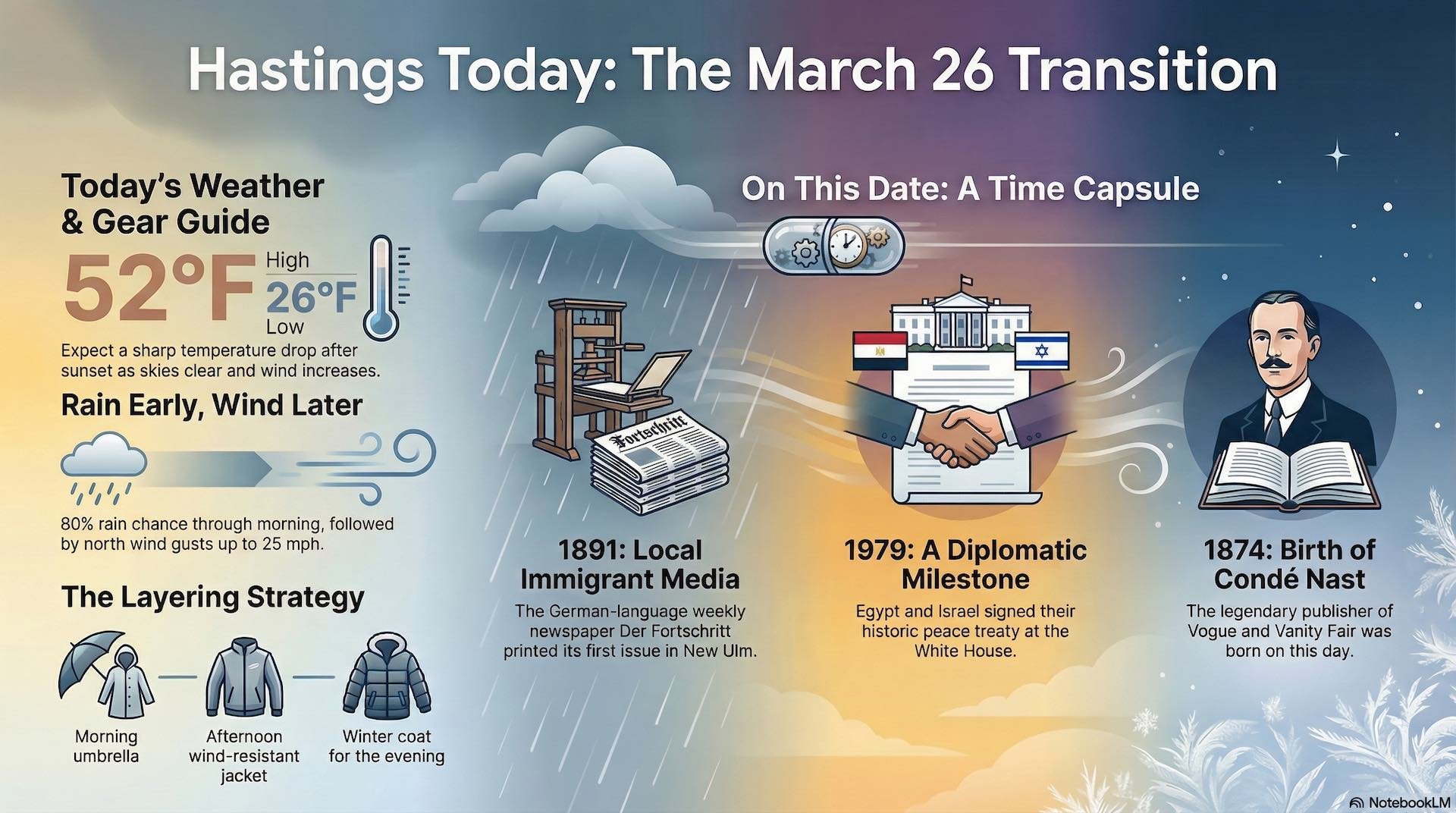 Hastings Today: The March 26 Transition

Today's Weather & Gear Guide

52°F High

26°F Low

Expect a sharp temperature drop after sunset as skies clear and wind increases.

Rain Early, Wind Later

80% rain chance through morning, followed by north wind gusts up to 25 mph.

The Layering Strategy

Morning umbrella

Afternoon wind-resistant jacket

Winter coat for the evening

On This Date: A Time Capsule

Fortschritt

1891: Local Immigrant Media

The German-language weekly newspaper Der Fortschritt printed its first issue in New Ulm.

1979: A Diplomatic Milestone

Egypt and Israel signed their historic peace treaty at the White House.

1874: Birth of Condé Nast

The legendary publisher of Vogue and Vanity Fair was born on this day.

NotebookLM