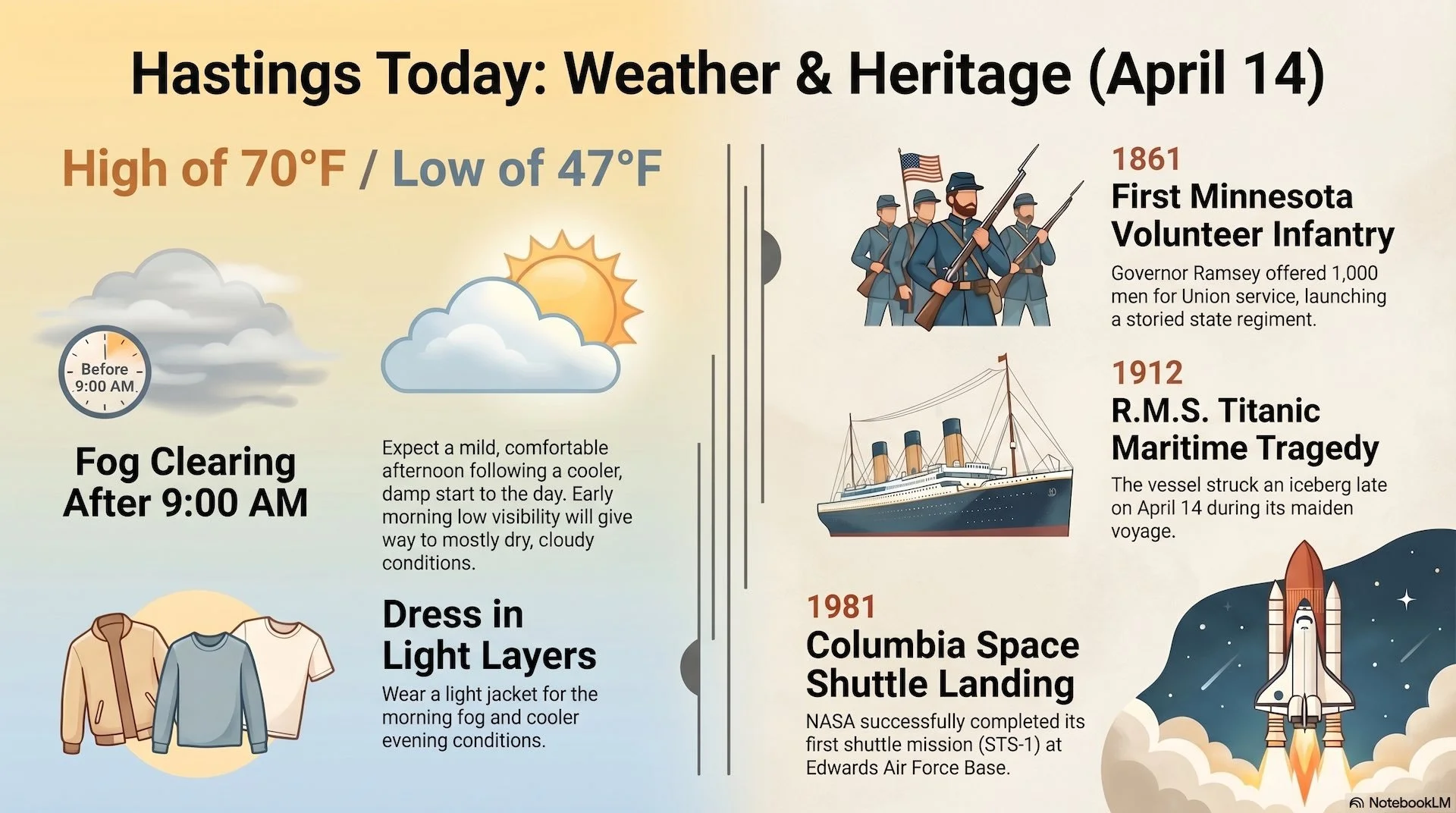 Hastings Today: Weather & Heritage (April 14)

High of 70°F / Low of 47°F

Before 9:00 AM

Fog Clearing After 9:00 AM

Expect a mild, comfortable afternoon following a cooler, damp start to the day. Early morning low visibility will give way to mostly dry, cloudy conditions.

Dress in Light Layers

Wear a light jacket for the morning fog and cooler evening conditions.

1861
First Minnesota Volunteer Infantry
Governor Ramsey offered 1,000 men for Union service, launching a storied state regiment.

1912
R.M.S. Titanic Maritime Tragedy
The vessel struck an iceberg late on April 14 during its maiden voyage.

1981
Columbia Space Shuttle Landing
NASA successfully completed its first shuttle mission (STS-1) at Edwards Air Force Base.

NotebookLM