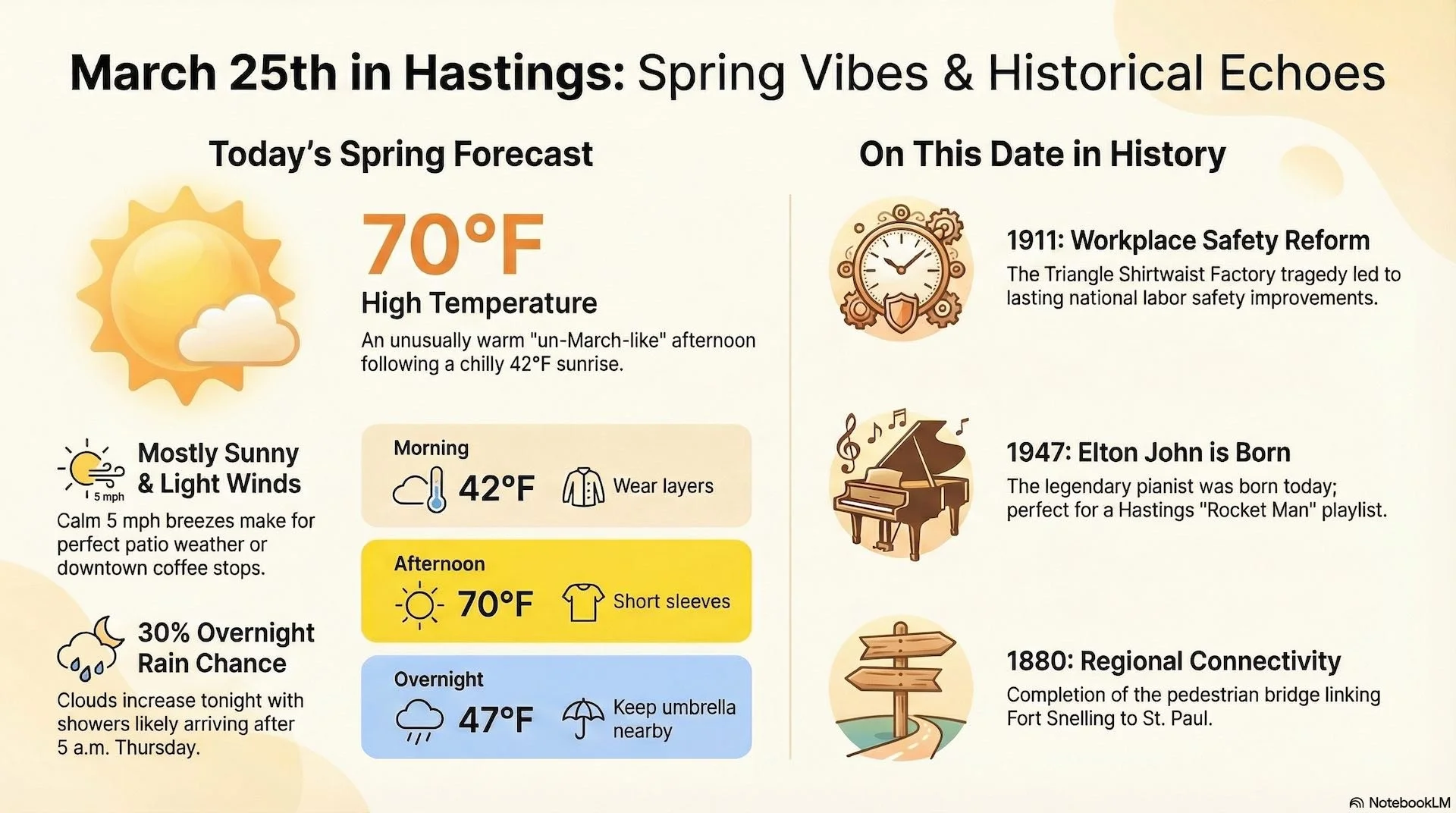 March 25th in Hastings: Spring Vibes & Historical Echoes

Today's Spring Forecast

70°F

High Temperature

An unusually warm "un-March-like" afternoon following a chilly 42°F sunrise.

5 mph

Mostly Sunny & Light Winds

Calm 5 mph breezes make for perfect patio weather or downtown coffee stops.

30% Overnight Rain Chance

Clouds increase tonight with showers likely arriving after 5 a.m. Thursday.

Morning
42°F
Wear layers

Afternoon
70°F
Short sleeves

Overnight
47°F
Keep umbrella nearby

On This Date in History

1911: Workplace Safety Reform

The Triangle Shirtwaist Factory tragedy led to lasting national labor safety improvements.

1947: Elton John is Born

The legendary pianist was born today; perfect for a Hastings "Rocket Man" playlist.

1880: Regional Connectivity

Completion of the pedestrian bridge linking Fort Snelling to St. Paul.

NotebookLM