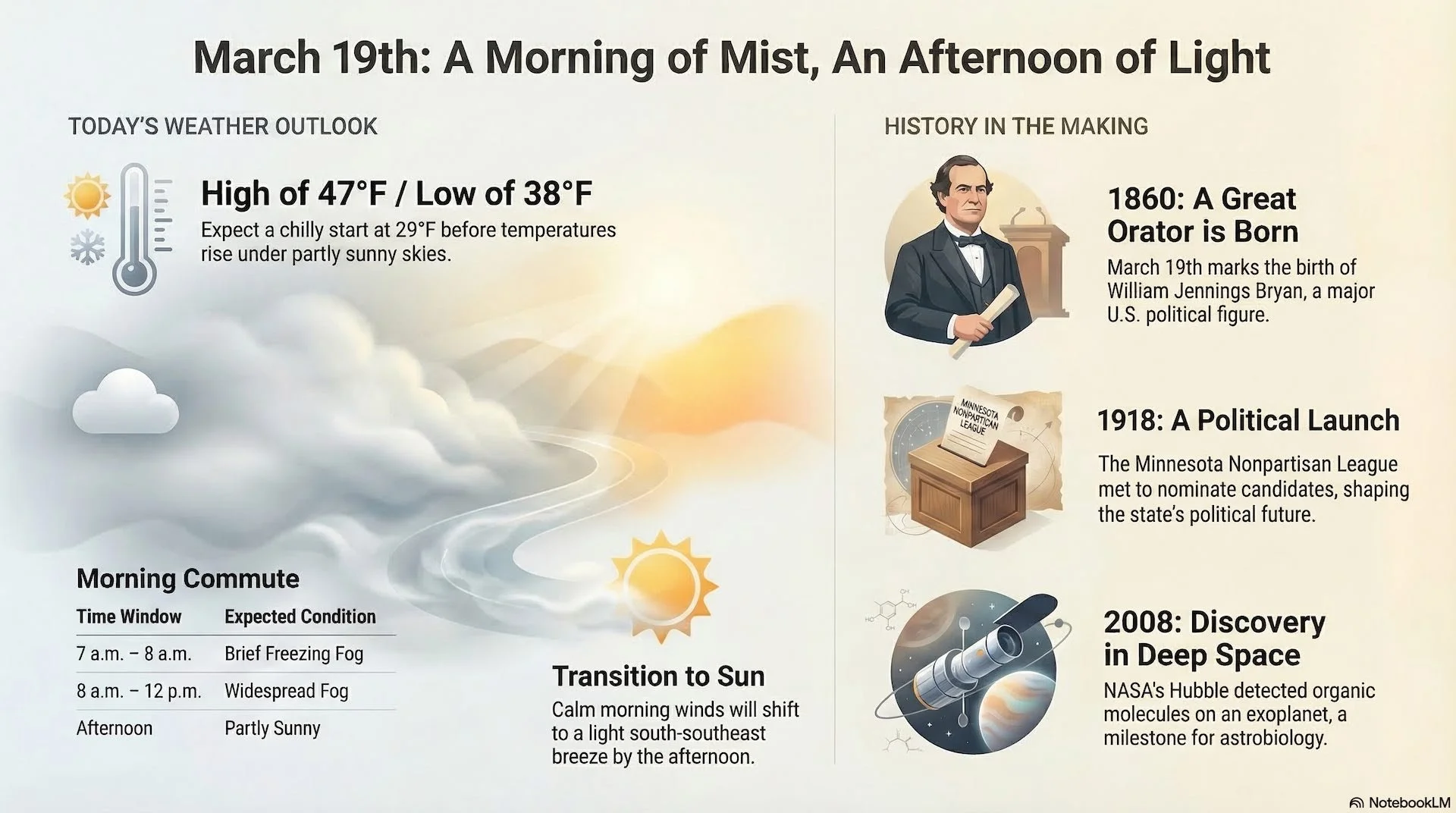 March 19th: A Morning of Mist, An Afternoon of Light

TODAY'S WEATHER OUTLOOK

High of 47°F / Low of 38°F

Expect a chilly start at 29°F before temperatures rise under partly sunny skies.

Morning Commute

| Time Window | Expected Condition |
|---|---|
| 7 a.m. – 8 a.m. | Brief Freezing Fog |
| 8 a.m. – 12 p.m. | Widespread Fog |
| Afternoon | Partly Sunny |

Transition to Sun

Calm morning winds will shift to a light south-southeast breeze by the afternoon.

HISTORY IN THE MAKING

1860: A Great Orator is Born

March 19th marks the birth of William Jennings Bryan, a major U.S. political figure.

MINNESOTA NONPARTISAN LEAGUE

1918: A Political Launch

The Minnesota Nonpartisan League met to nominate candidates, shaping the state's political future.

2008: Discovery in Deep Space

NASA's Hubble detected organic molecules on an exoplanet, a milestone for astrobiology.

NotebookLM