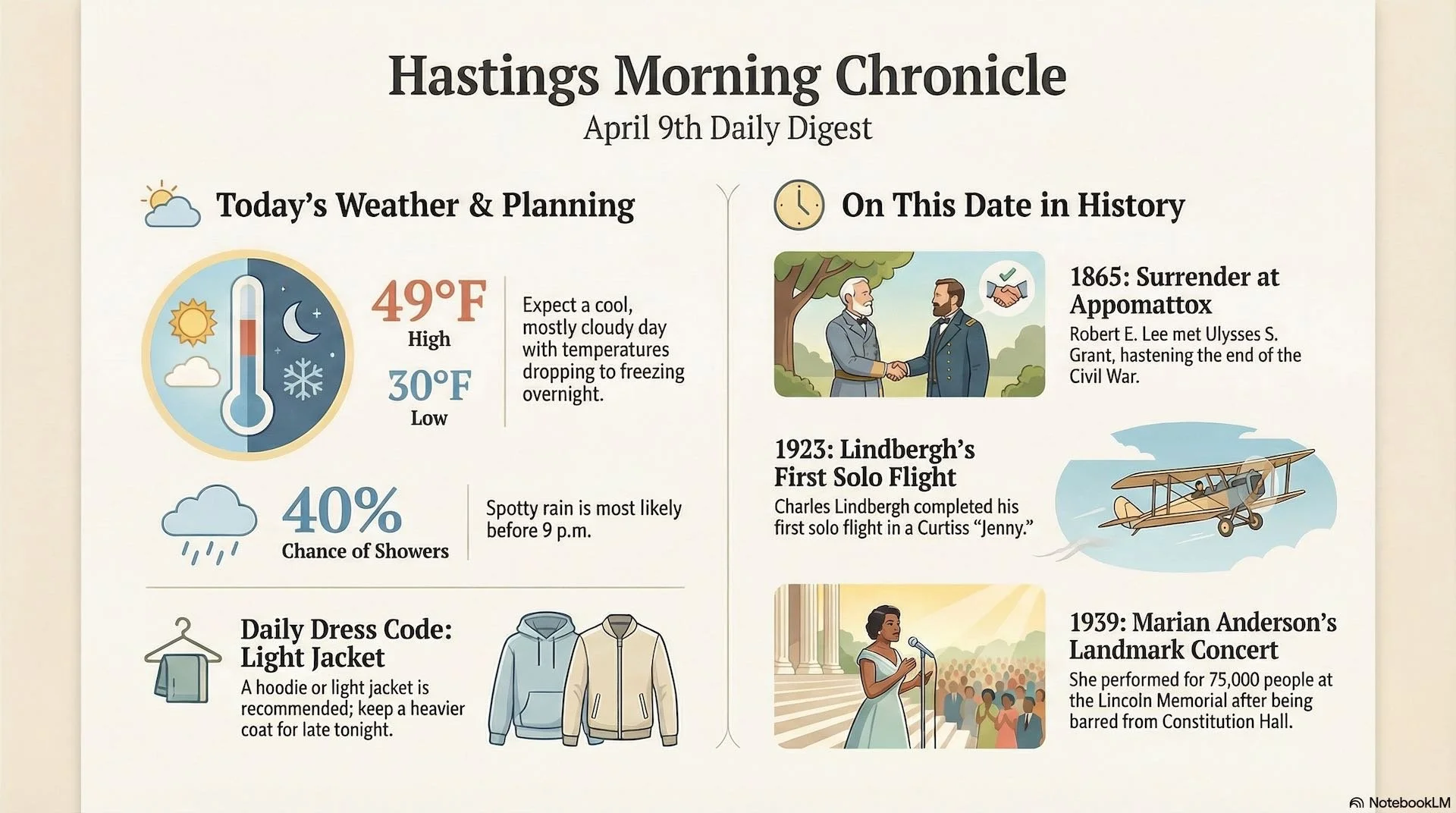 Hastings Morning Chronicle
April 9th Daily Digest

Today's Weather & Planning

49°F
High

30°F
Low

Expect a cool, mostly cloudy day with temperatures dropping to freezing overnight.

40%
Chance of Showers

Spotty rain is most likely before 9 p.m.

Daily Dress Code: Light Jacket
A hoodie or light jacket is recommended; keep a heavier coat for late tonight.

On This Date in History

1865: Surrender at Appomattox
Robert E. Lee met Ulysses S. Grant, hastening the end of the Civil War.

1923: Lindbergh's First Solo Flight
Charles Lindbergh completed his first solo flight in a Curtiss "Jenny."

1939: Marian Anderson's Landmark Concert
She performed for 75,000 people at the Lincoln Memorial after being barred from Constitution Hall.

NotebookLM