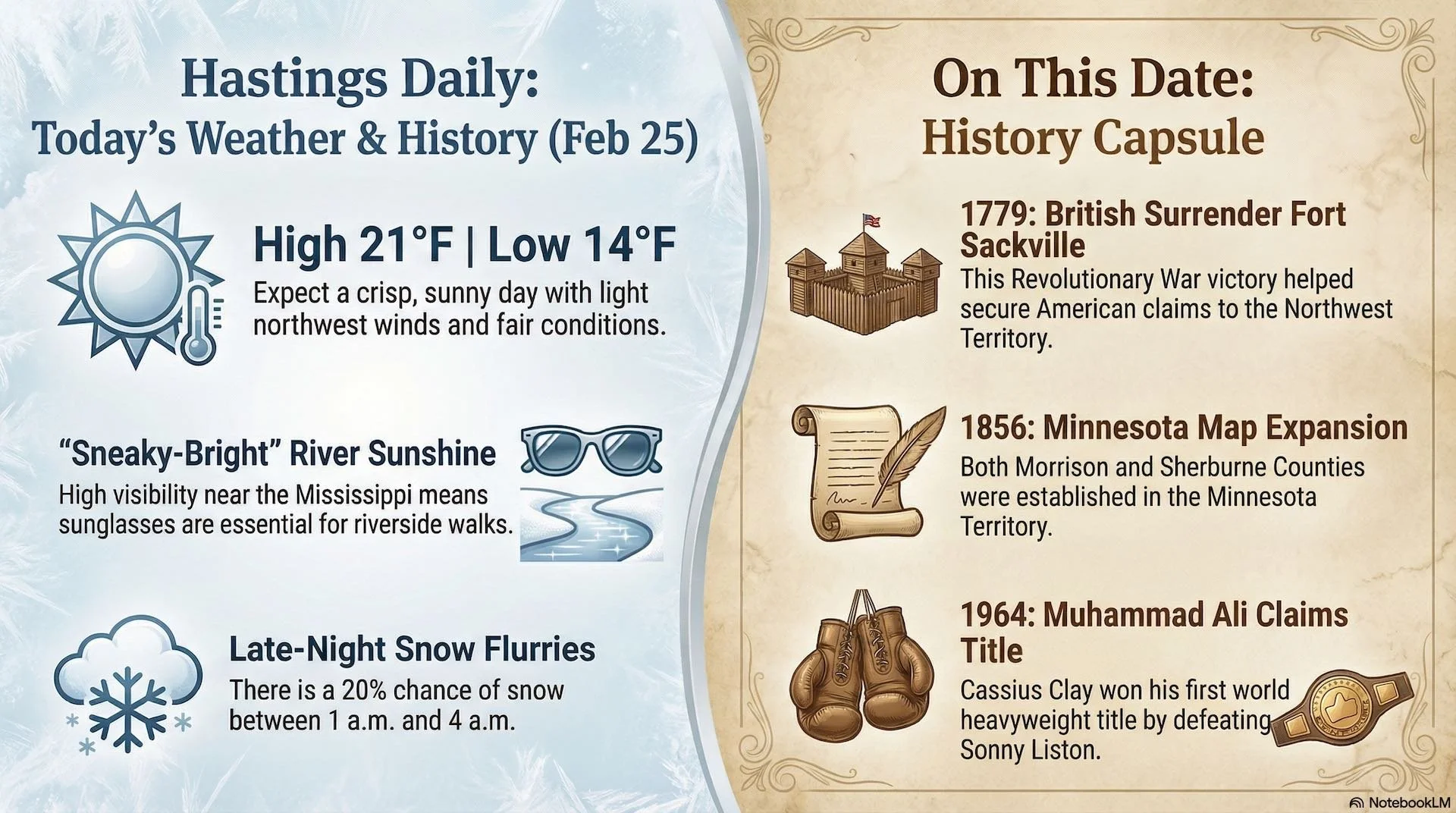 Hastings Daily:
Today's Weather & History (Feb 25)

High 21°F | Low 14°F
Expect a crisp, sunny day with light northwest winds and fair conditions.

"Sneaky-Bright" River Sunshine
High visibility near the Mississippi means sunglasses are essential for riverside walks.

Late-Night Snow Flurries
There is a 20% chance of snow between 1 a.m. and 4 a.m.

On This Date:
History Capsule

1779: British Surrender Fort Sackville
This Revolutionary War victory helped secure American claims to the Northwest Territory.

1856: Minnesota Map Expansion
Both Morrison and Sherburne Counties were established in the Minnesota Territory.

1964: Muhammad Ali Claims Title
Cassius Clay won his first world heavyweight title by defeating Sonny Liston.

NotebookLM