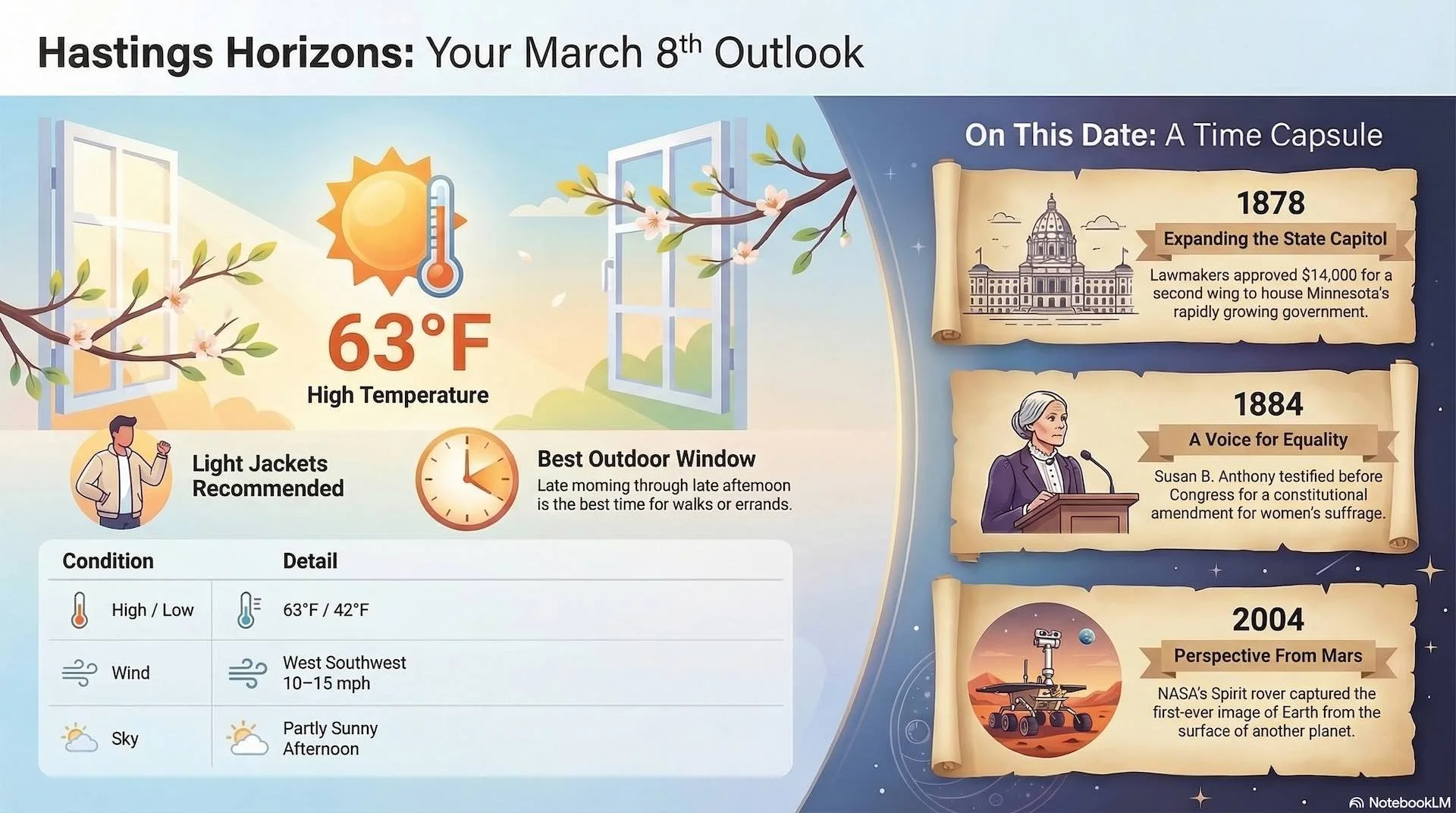 Hastings Horizons: Your March 8th Outlook

63°F
High Temperature

Light Jackets Recommended

Best Outdoor Window
Late morning through late afternoon is the best time for walks or errands.

| Condition | Detail |
|---|---|
| High / Low | 63°F / 42°F |
| Wind | West Southwest 10–15 mph |
| Sky | Partly Sunny Afternoon |

On This Date: A Time Capsule

1878
Expanding the State Capitol
Lawmakers approved $14,000 for a second wing to house Minnesota's rapidly growing government.

1884
A Voice for Equality
Susan B. Anthony testified before Congress for a constitutional amendment for women's suffrage.

2004
Perspective From Mars
NASA's Spirit rover captured the first-ever image of Earth from the surface of another planet.

NotebookLM