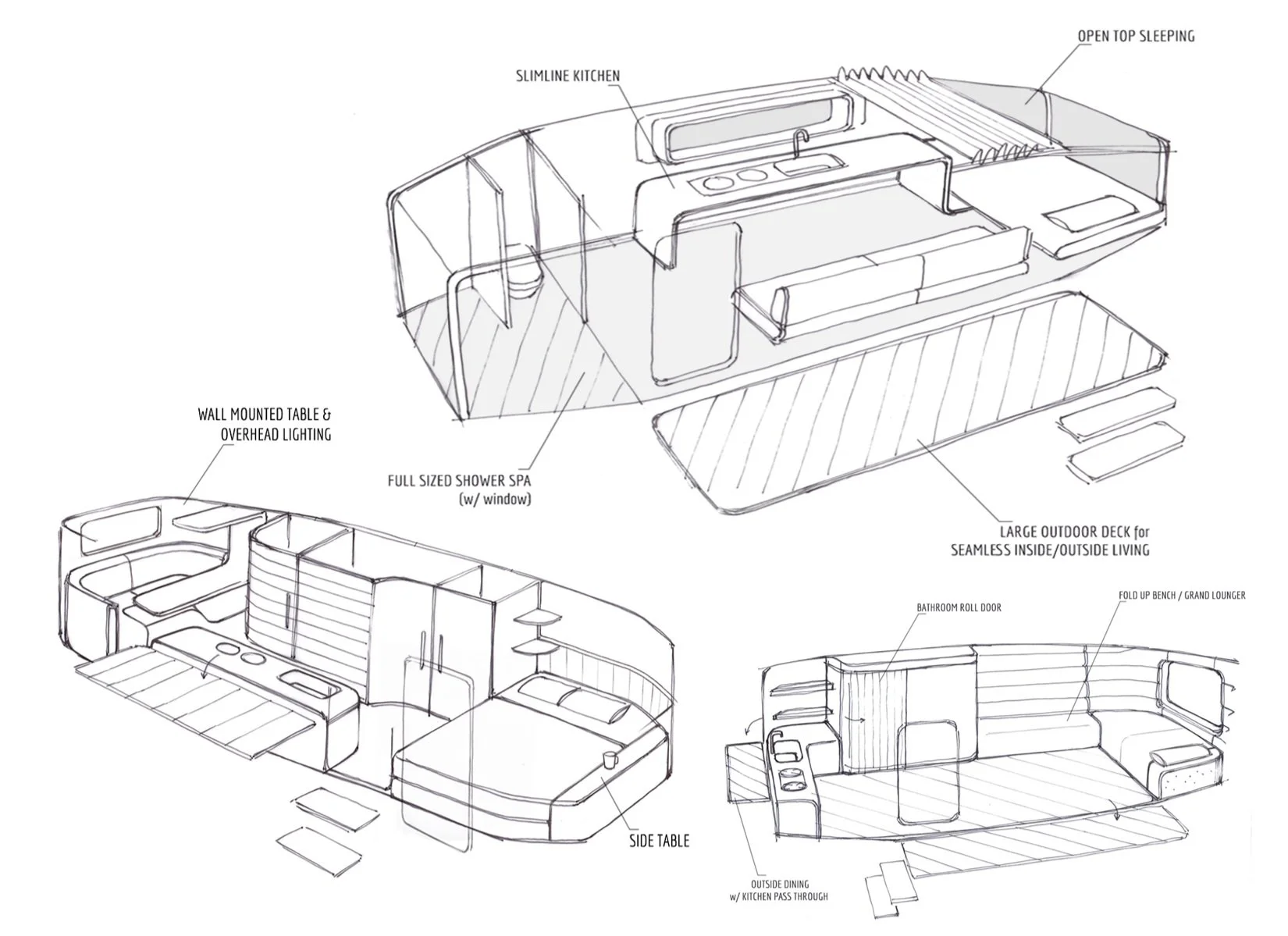 OPEN TOP SLEEPING

SLIMLINE KITCHEN

WALL MOUNTED TABLE & OVERHEAD LIGHTING

FULL SIZED SHOWER SPA (w/ window)

LARGE OUTDOOR DECK for SEAMLESS INSIDE/OUTSIDE LIVING

BATHROOM ROLL DOOR

FOLD UP BENCH / GRAND LOUNGER

SIDE TABLE

OUTSIDE DINING w/ KITCHEN PASS THROUGH