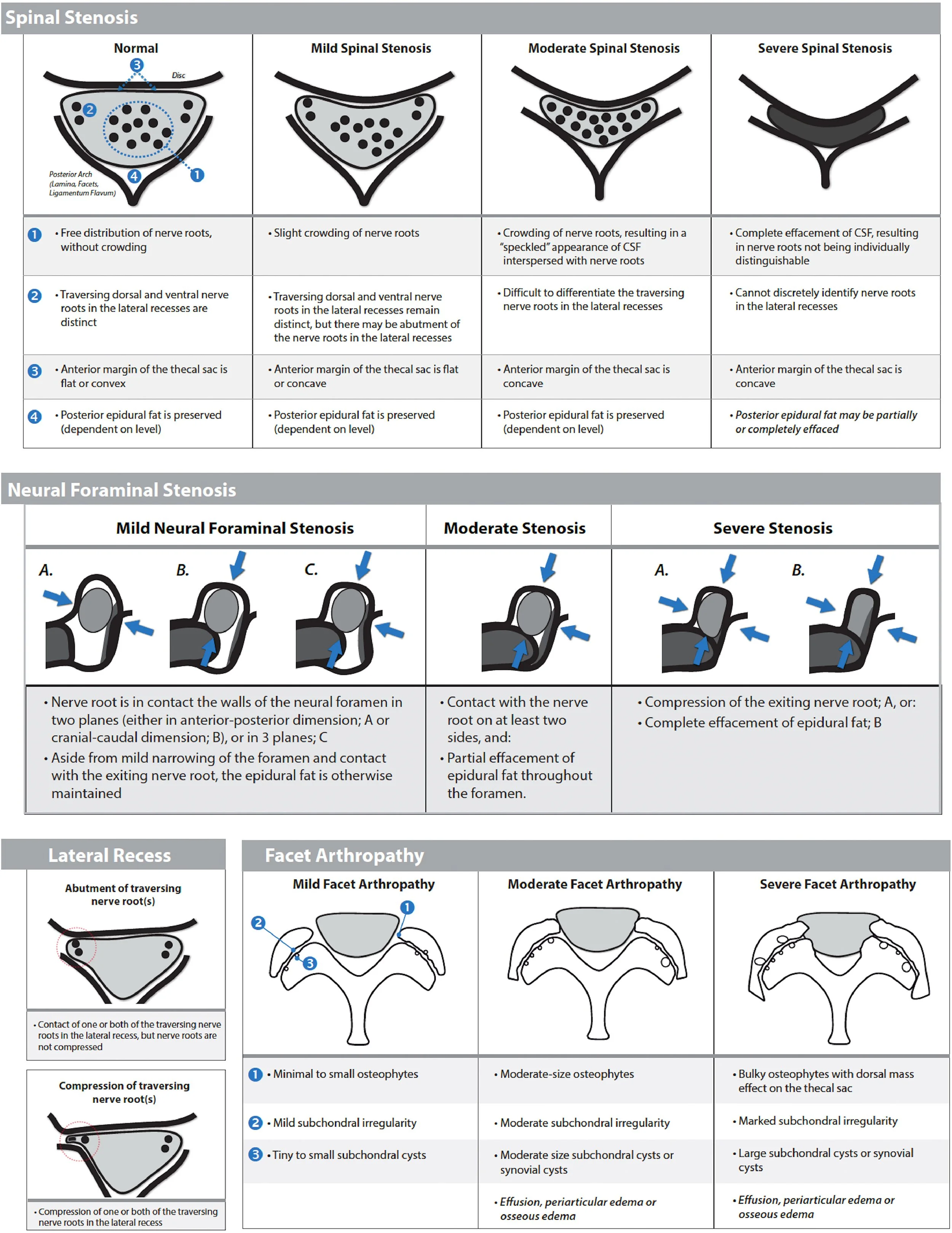 Spinal Stenosis

| | Normal | Mild Spinal Stenosis | Moderate Spinal Stenosis | Severe Spinal Stenosis |
|---|---|---|---|---|
| | 3 Disc 2 4 1 Posterior Arch (Lamina, Facets, Ligamentum Flavum) | | | |
| 1 | • Free distribution of nerve roots, without crowding | • Slight crowding of nerve roots | • Crowding of nerve roots, resulting in a "speckled" appearance of CSF interspersed with nerve roots | • Complete effacement of CSF, resulting in nerve roots not being individually distinguishable |
| 2 | • Traversing dorsal and ventral nerve roots in the lateral recesses are distinct | • Traversing dorsal and ventral nerve roots in the lateral recesses remain distinct, but there may be abutment of the nerve roots in the lateral recesses | • Difficult to differentiate the traversing nerve roots in the lateral recesses | • Cannot discretely identify nerve roots in the lateral recesses |
| 3 | • Anterior margin of the thecal sac is flat or convex | • Anterior margin of the thecal sac is flat or concave | • Anterior margin of the thecal sac is concave | • Anterior margin of the thecal sac is concave |
| 4 | • Posterior epidural fat is preserved (dependent on level) | • Posterior epidural fat is preserved (dependent on level) | • Posterior epidural fat is preserved (dependent on level) | • Posterior epidural fat may be partially or completely effaced |

Neural Foraminal Stenosis

| Mild Neural Foraminal Stenosis | Moderate Stenosis | Severe Stenosis |
|---|---|---|
| A. B. C. | | A. B. |
| • Nerve root is in contact the walls of the neural foramen in two planes (either in anterior-posterior dimension; A or cranial-caudal dimension; B), or in 3 planes; C • Aside from mild narrowing of the foramen and contact with the exiting nerve root, the epidural fat is otherwise maintained | • Contact with the nerve root on at least two sides, and: • Partial effacement of epidural fat throughout the foramen. | • Compression of the exiting nerve root; A, or: • Complete effacement of epidural fat; B |

Lateral Recess

Abutment of traversing nerve root(s)

• Contact of one or both of the traversing nerve roots in the lateral recess, but nerve roots are not compressed

Compression of traversing nerve root(s)

• Compression of one or both of the traversing nerve roots in the lateral recess

Facet Arthropathy

| | Mild Facet Arthropathy | Moderate Facet Arthropathy | Severe Facet Arthropathy |
|---|---|---|---|
| | 1 2 3 | | |
| 1 | • Minimal to small osteophytes | • Moderate-size osteophytes | • Bulky osteophytes with dorsal mass effect on the thecal sac |
| 2 | • Mild subchondral irregularity | • Moderate subchondral irregularity | • Marked subchondral irregularity |
| 3 | • Tiny to small subchondral cysts | • Moderate size subchondral cysts or synovial cysts | • Large subchondral cysts or synovial cysts |
| | | • Effusion, periarticular edema or osseous edema | • Effusion, periarticular edema or osseous edema |