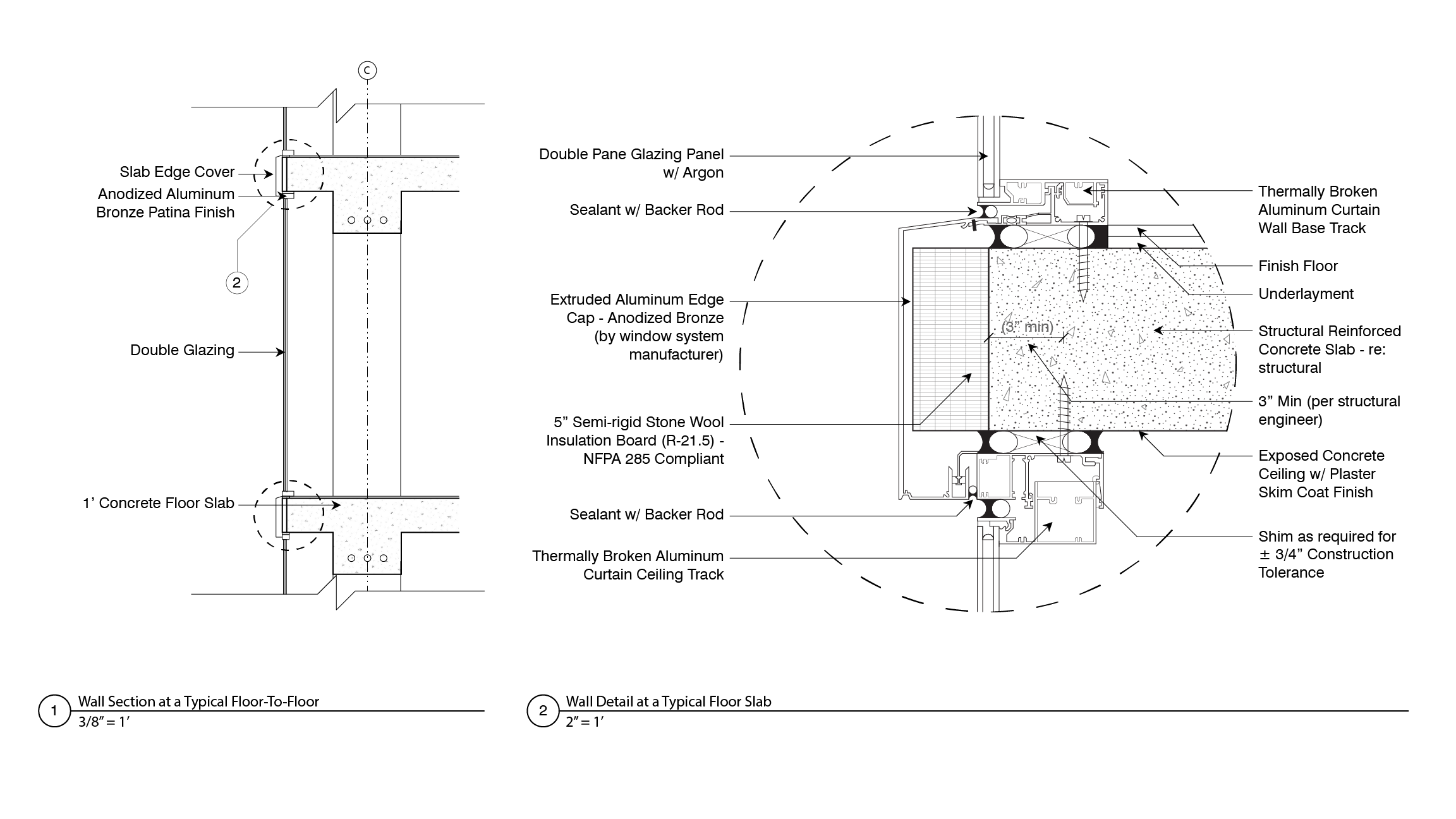 C

Slab Edge Cover

Anodized Aluminum Bronze Patina Finish

2

Double Glazing

1' Concrete Floor Slab

Double Pane Glazing Panel w/ Argon

Sealant w/ Backer Rod

Extruded Aluminum Edge Cap - Anodized Bronze (by window system manufacturer)

5" Semi-rigid Stone Wool Insulation Board (R-21.5) - NFPA 285 Compliant

Sealant w/ Backer Rod

Thermally Broken Aluminum Curtain Ceiling Track

(3" min)

Thermally Broken Aluminum Curtain Wall Base Track

Finish Floor

Underlayment

Structural Reinforced Concrete Slab - re: structural

3" Min (per structural engineer)

Exposed Concrete Ceiling w/ Plaster Skim Coat Finish

Shim as required for ± 3/4" Construction Tolerance

1 Wall Section at a Typical Floor-To-Floor
3/8" = 1'

2 Wall Detail at a Typical Floor Slab
2" = 1'