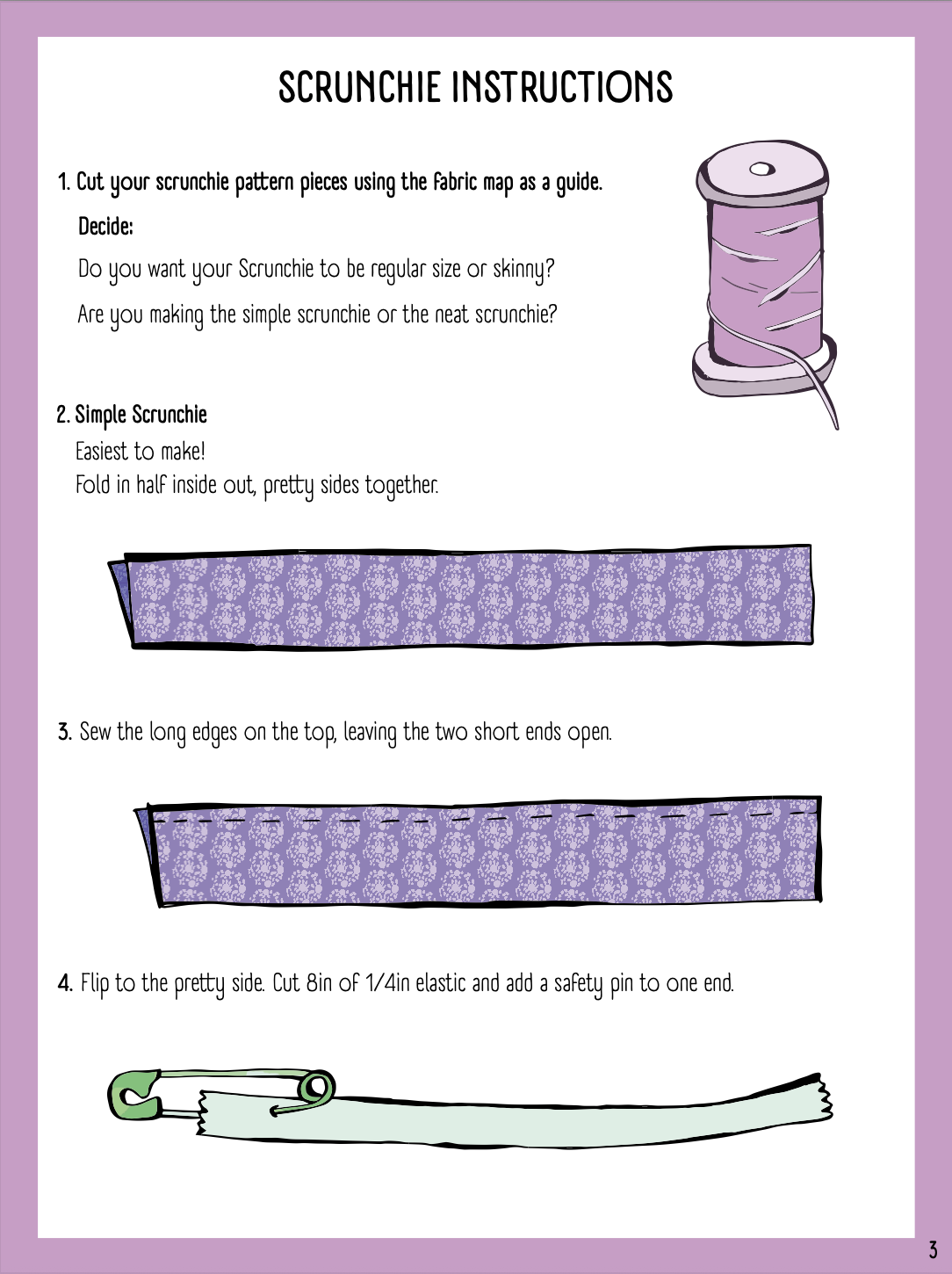 SCRUNCHIE INSTRUCTIONS

1. Cut your scrunchie pattern pieces using the fabric map as a guide.

Decide:

Do you want your Scrunchie to be regular size or skinny?

Are you making the simple scrunchie or the neat scrunchie?

2. Simple Scrunchie

Easiest to make!

Fold in half inside out, pretty sides together.

3. Sew the long edges on the top, leaving the two short ends open.

4. Flip to the pretty side. Cut 8in of 1/4in elastic and add a safety pin to one end.

3