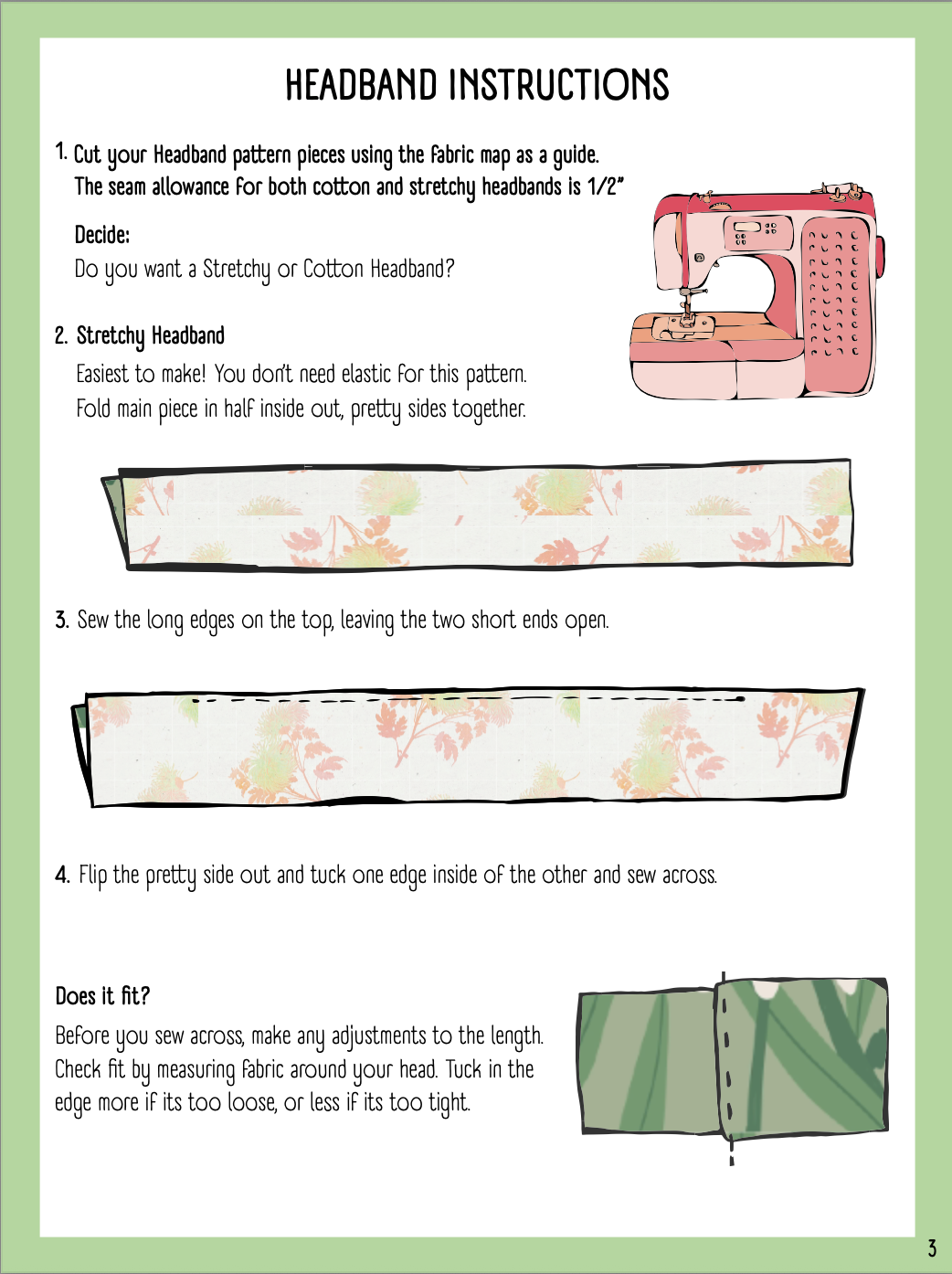 HEADBAND INSTRUCTIONS

1. Cut your Headband pattern pieces using the fabric map as a guide. The seam allowance for both cotton and stretchy headbands is 1/2"

Decide:
Do you want a Stretchy or Cotton Headband?

2. Stretchy Headband
Easiest to make! You don't need elastic for this pattern. Fold main piece in half inside out, pretty sides together.

3. Sew the long edges on the top, leaving the two short ends open.

4. Flip the pretty side out and tuck one edge inside of the other and sew across.

Does it fit?
Before you sew across, make any adjustments to the length. Check fit by measuring fabric around your head. Tuck in the edge more if its too loose, or less if its too tight.

3