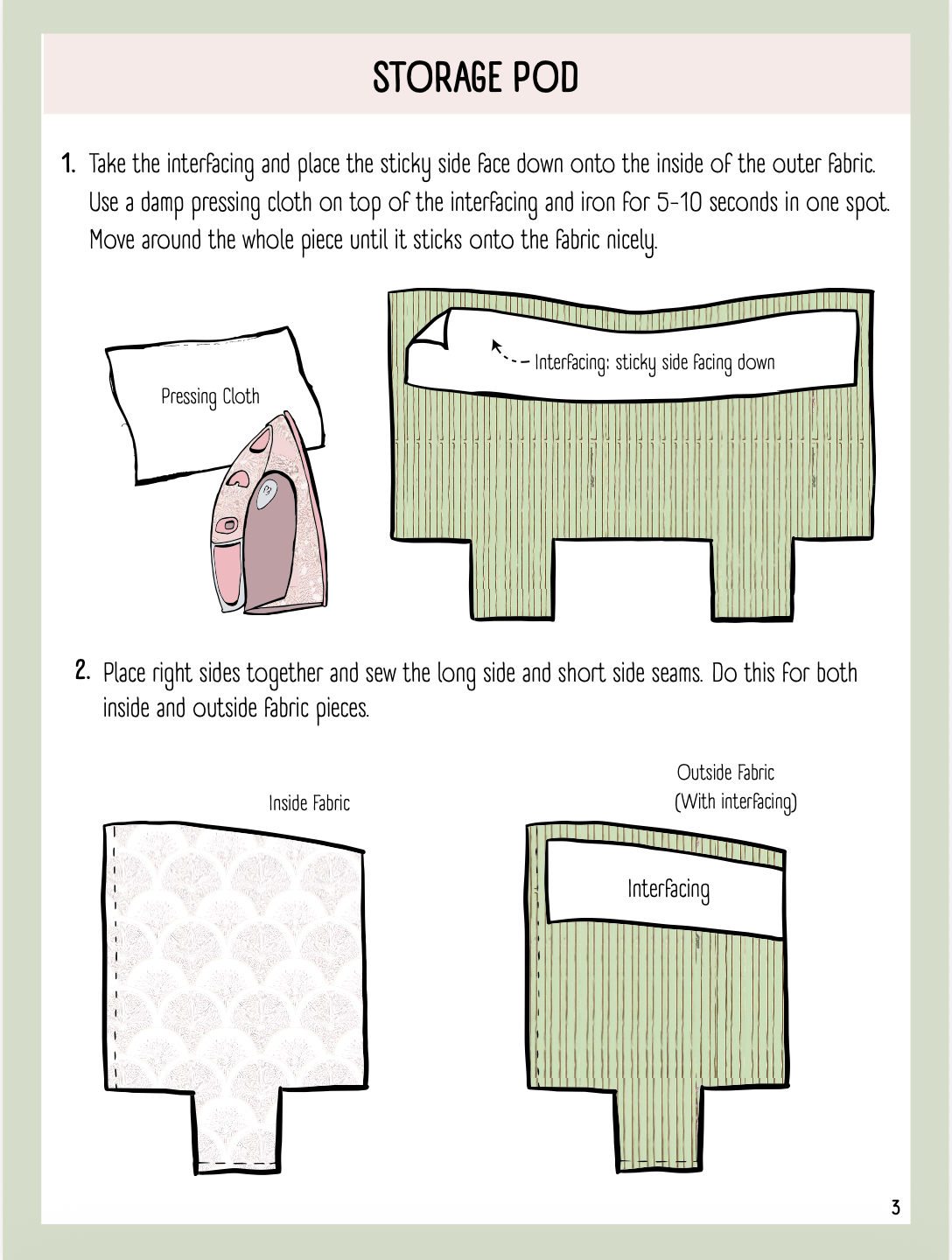 STORAGE POD

1. Take the interfacing and place the sticky side face down onto the inside of the outer fabric. Use a damp pressing cloth on top of the interfacing and iron for 5-10 seconds in one spot. Move around the whole piece until it sticks onto the fabric nicely.

Pressing Cloth

Interfacing: sticky side facing down

2. Place right sides together and sew the long side and short side seams. Do this for both inside and outside fabric pieces.

Inside Fabric

Outside Fabric (With interfacing)

Interfacing

3