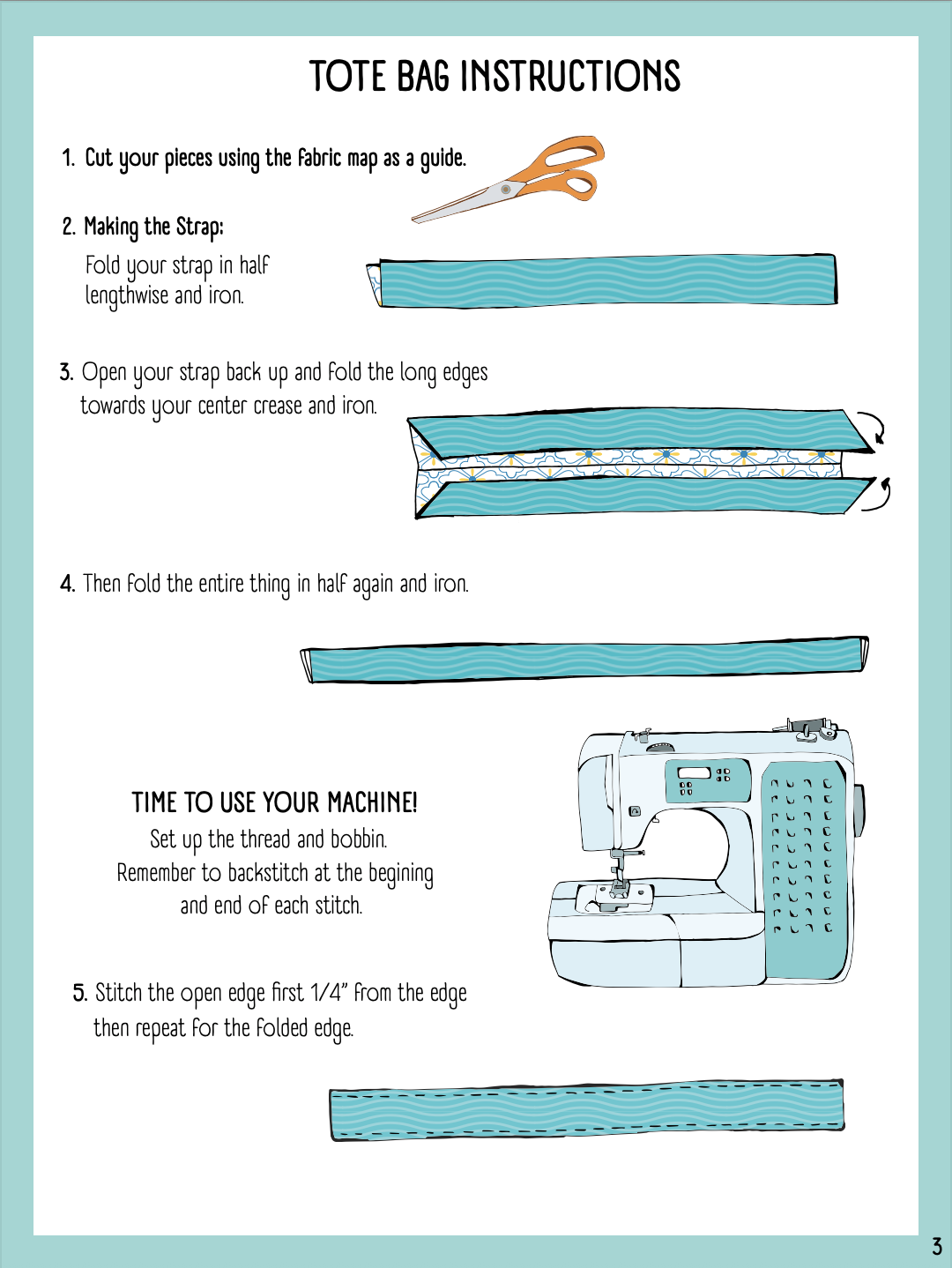 TOTE BAG INSTRUCTIONS

1. Cut your pieces using the fabric map as a guide.

2. Making the Strap:

Fold your strap in half lengthwise and iron.

3. Open your strap back up and fold the long edges towards your center crease and iron.

4. Then fold the entire thing in half again and iron.

TIME TO USE YOUR MACHINE!

Set up the thread and bobbin. Remember to backstitch at the begining and end of each stitch.

5. Stitch the open edge first 1/4" from the edge then repeat for the folded edge.

3