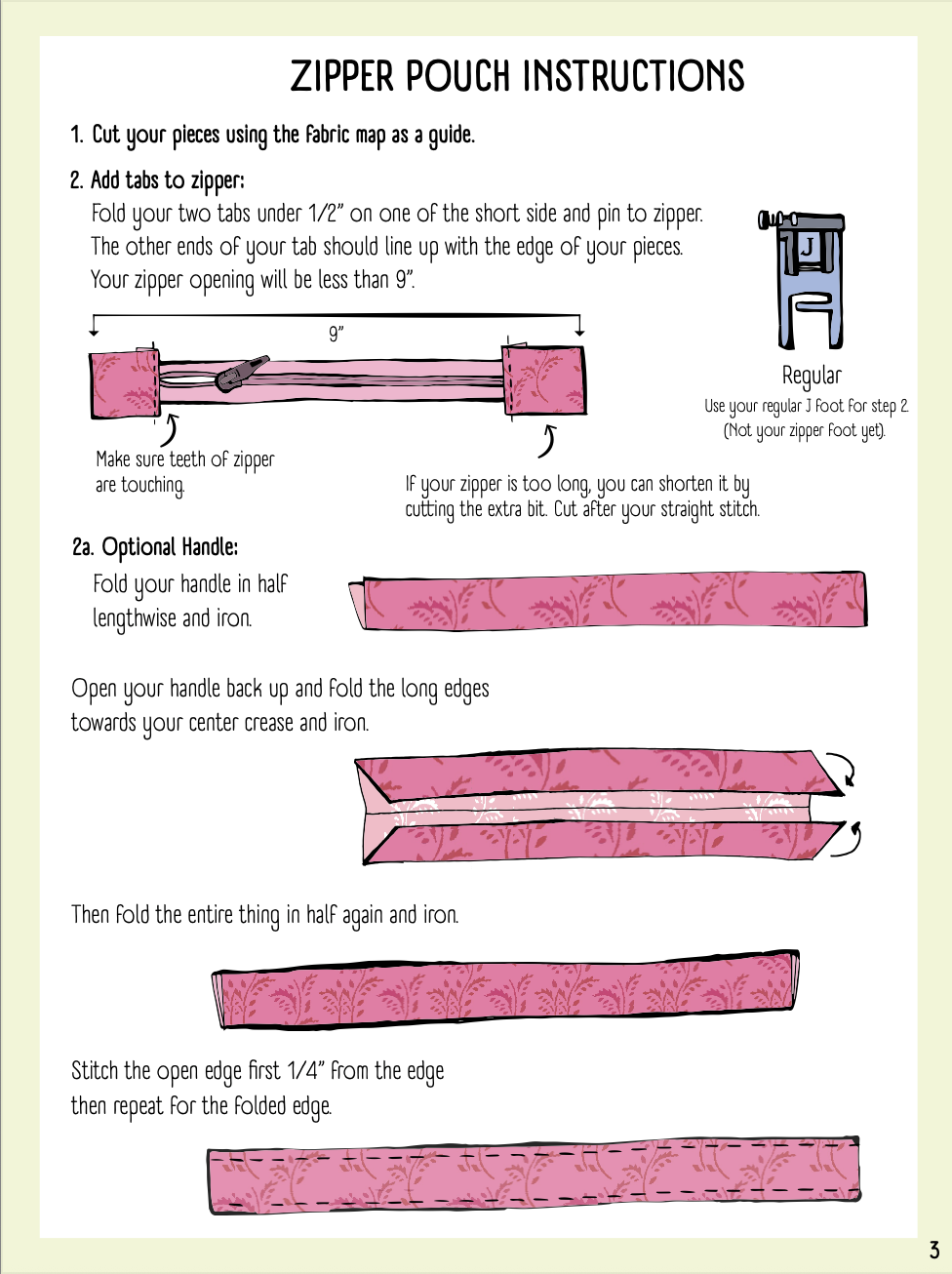 ZIPPER POUCH INSTRUCTIONS

1. Cut your pieces using the fabric map as a guide.

2. Add tabs to zipper:

Fold your two tabs under 1/2" on one of the short side and pin to zipper. The other ends of your tab should line up with the edge of your pieces. Your zipper opening will be less than 9".

9"

J

Regular
Use your regular J foot for step 2. (Not your zipper foot yet).

Make sure teeth of zipper are touching.

If your zipper is too long, you can shorten it by cutting the extra bit. Cut after your straight stitch.

2a. Optional Handle:

Fold your handle in half lengthwise and iron.

Open your handle back up and fold the long edges towards your center crease and iron.

Then fold the entire thing in half again and iron.

Stitch the open edge first 1/4" from the edge then repeat for the folded edge.

3