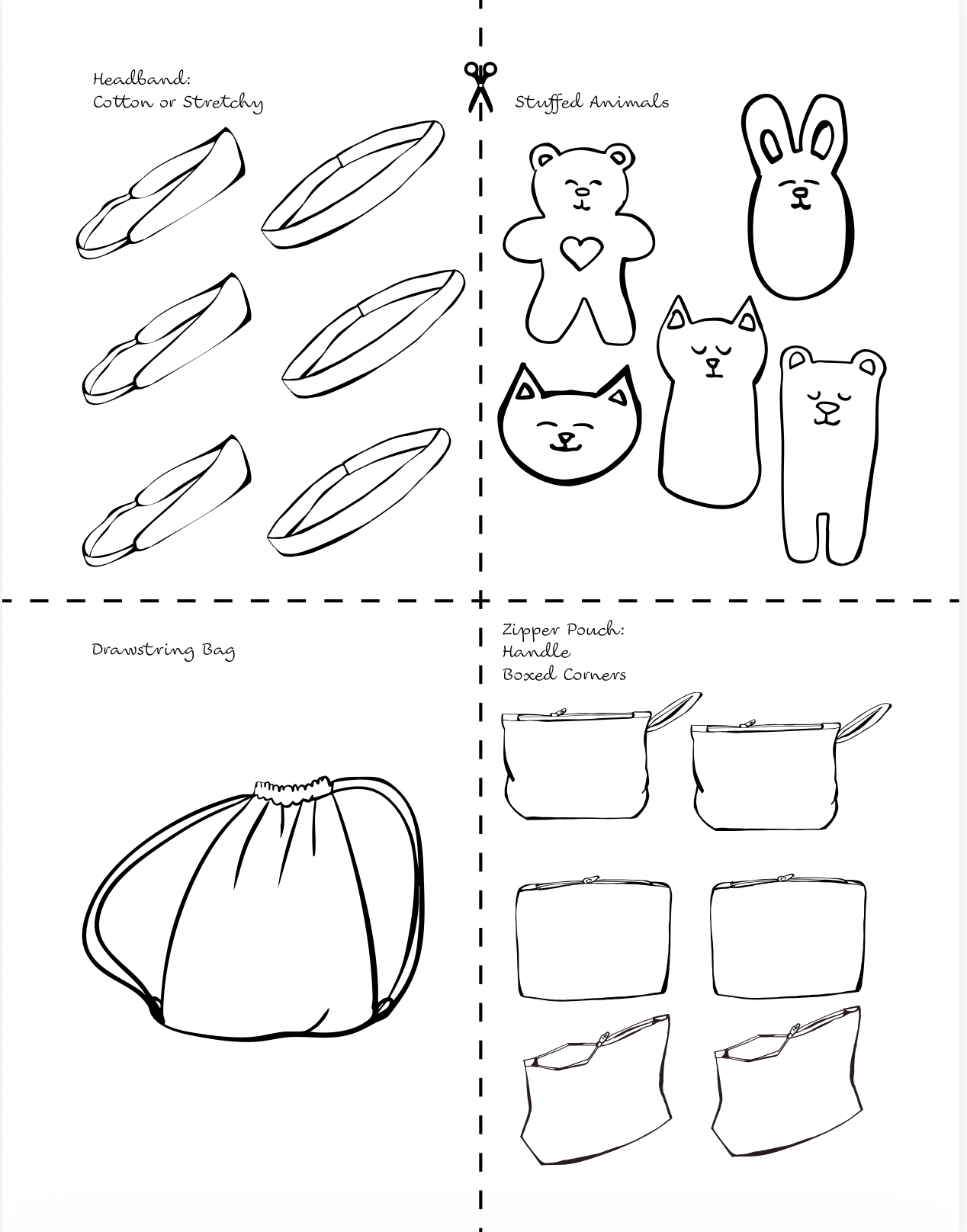 Headband:
Cotton or Stretchy

Stuffed Animals

Drawstring Bag

Zipper Pouch:
Handle
Boxed Corners