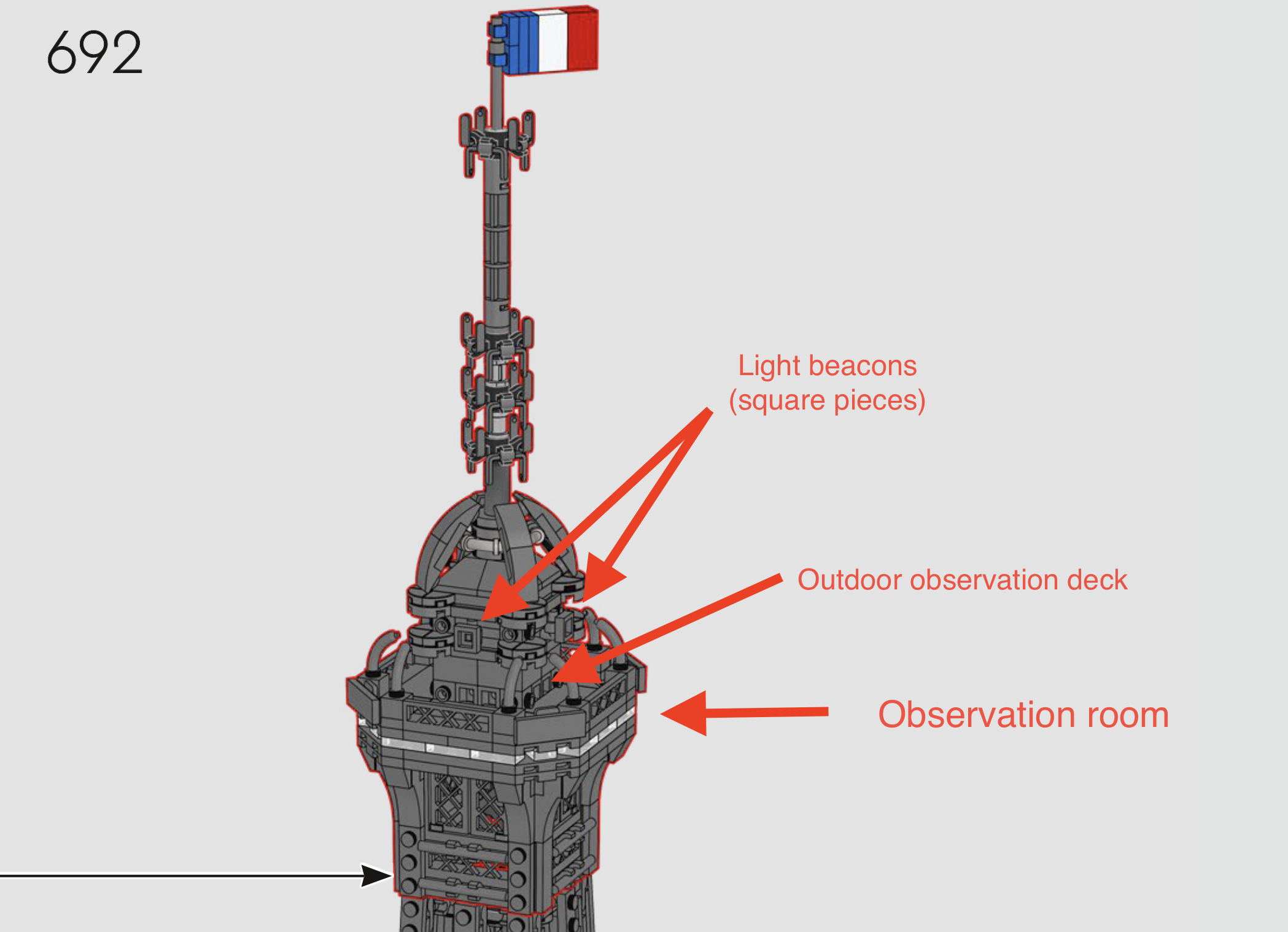 692

Light beacons
(square pieces)

Outdoor observation deck

Observation room