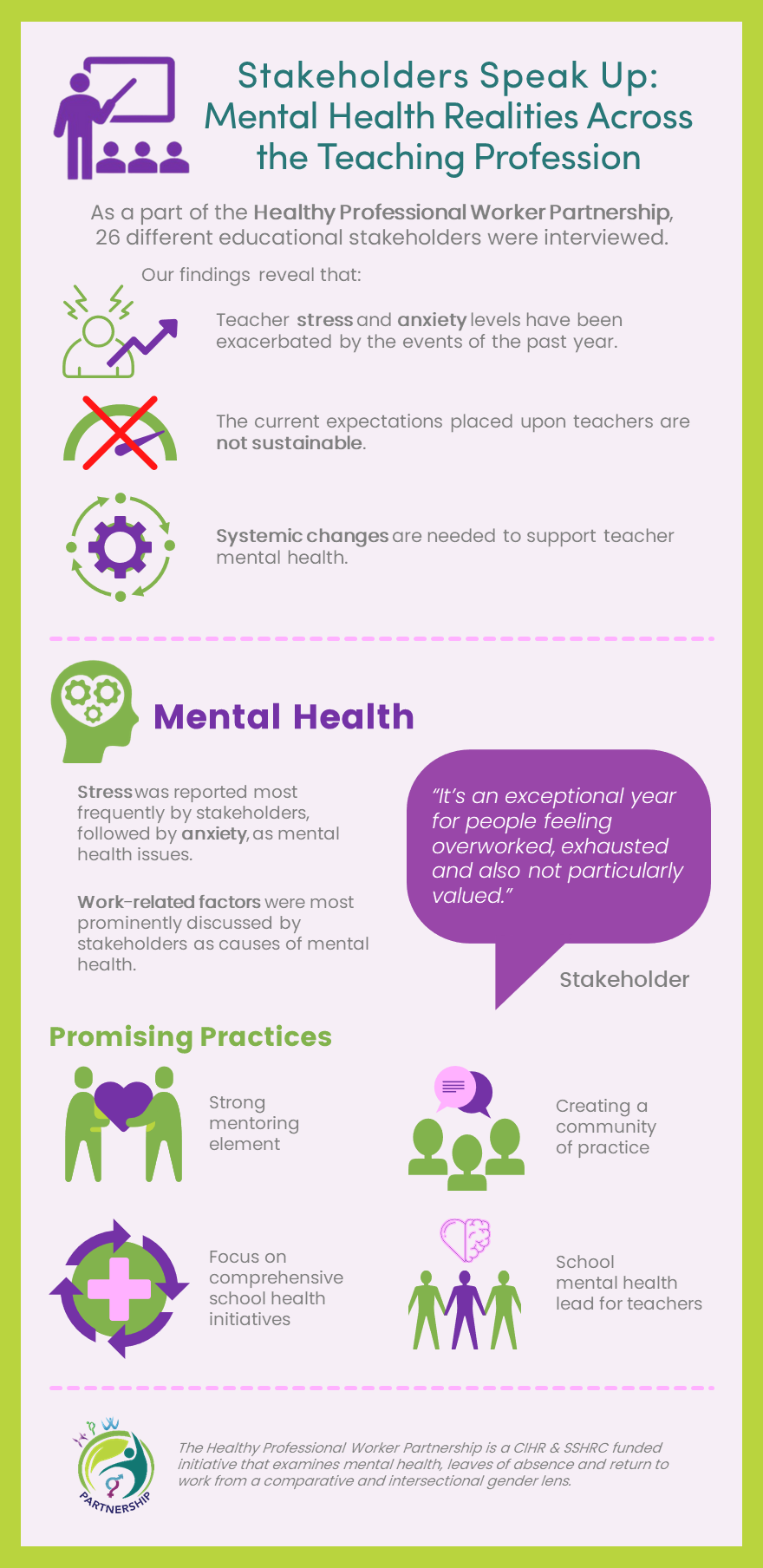 Stakeholders Speak Up: Mental Health Realities Across the Teaching Profession

As a part of the Healthy Professional Worker Partnership, 26 different educational stakeholders were interviewed.

Our findings reveal that:

Teacher stress and anxiety levels have been exacerbated by the events of the past year.

The current expectations placed upon teachers are not sustainable.

Systemic changes are needed to support teacher mental health.

Mental Health

Stress was reported most frequently by stakeholders, followed by anxiety, as mental health issues.

Work-related factors were most prominently discussed by stakeholders as causes of mental health.

"It's an exceptional year for people feeling overworked, exhausted and also not particularly valued."

Stakeholder

Promising Practices

Strong mentoring element

Creating a community of practice

Focus on comprehensive school health initiatives

School mental health lead for teachers

HPW

PARTNERSHIP

The Healthy Professional Worker Partnership is a CIHR & SSHRC funded initiative that examines mental health, leaves of absence and return to work from a comparative and intersectional gender lens.