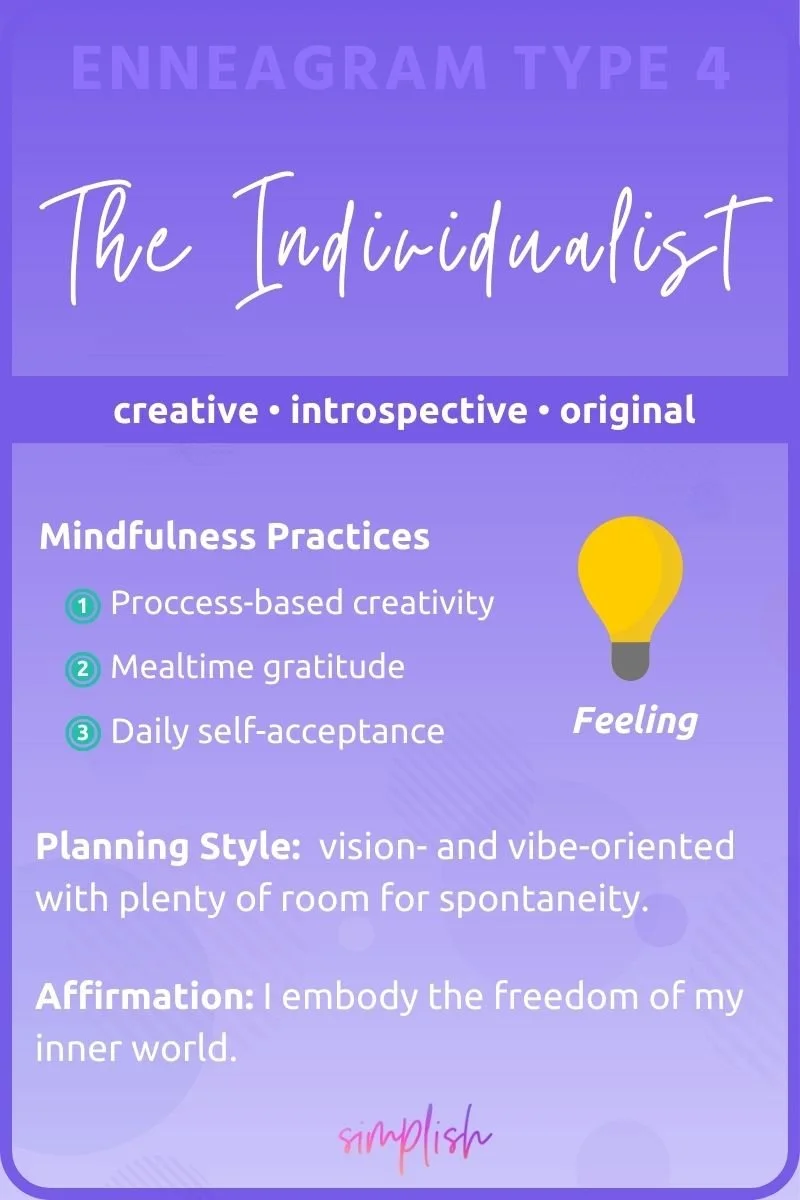 ENNEAGRAM TYPE 4

The Individualist

creative • introspective • original

Mindfulness Practices

1 Proccess-based creativity

2 Mealtime gratitude

3 Daily self-acceptance

Feeling

Planning Style: vision- and vibe-oriented with plenty of room for spontaneity.

Affirmation: I embody the freedom of my inner world.

simplish