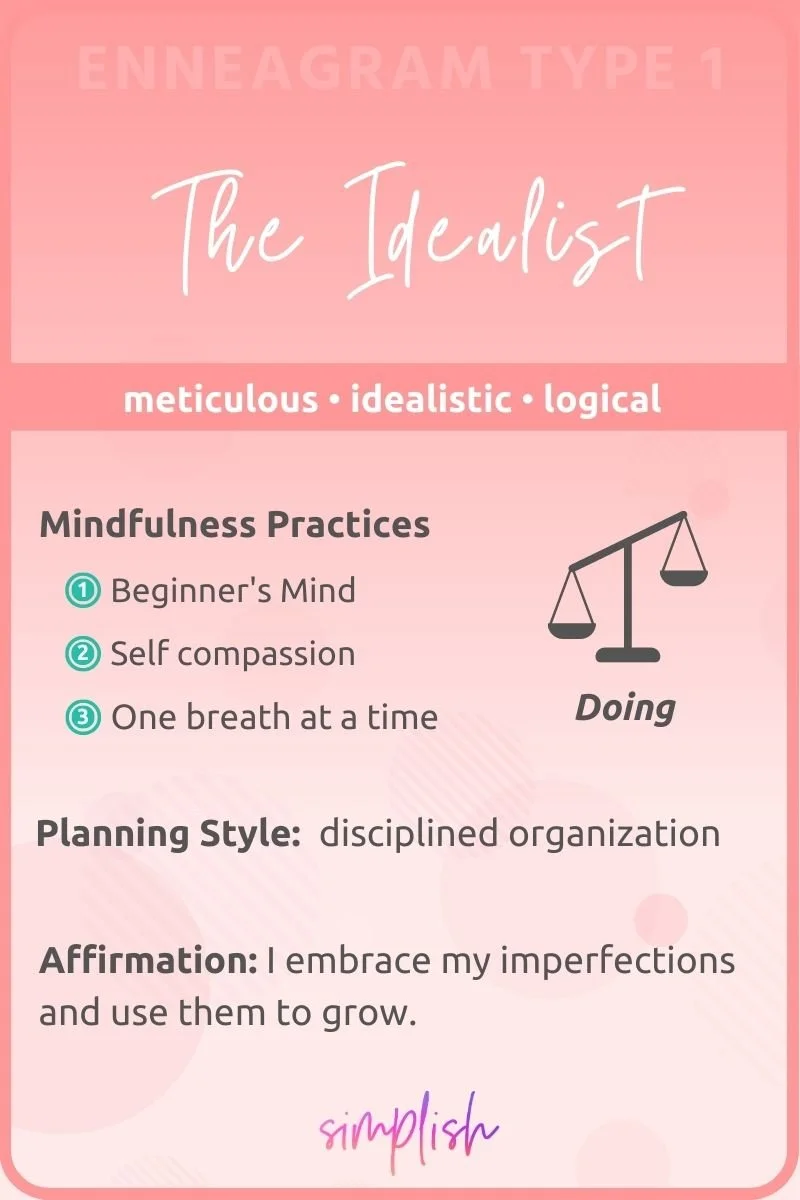 ENNEAGRAM TYPE 1

The Idealist

meticulous • idealistic • logical

Mindfulness Practices
① Beginner's Mind
② Self compassion
③ One breath at a time

Doing

Planning Style: disciplined organization

Affirmation: I embrace my imperfections and use them to grow.

simplish