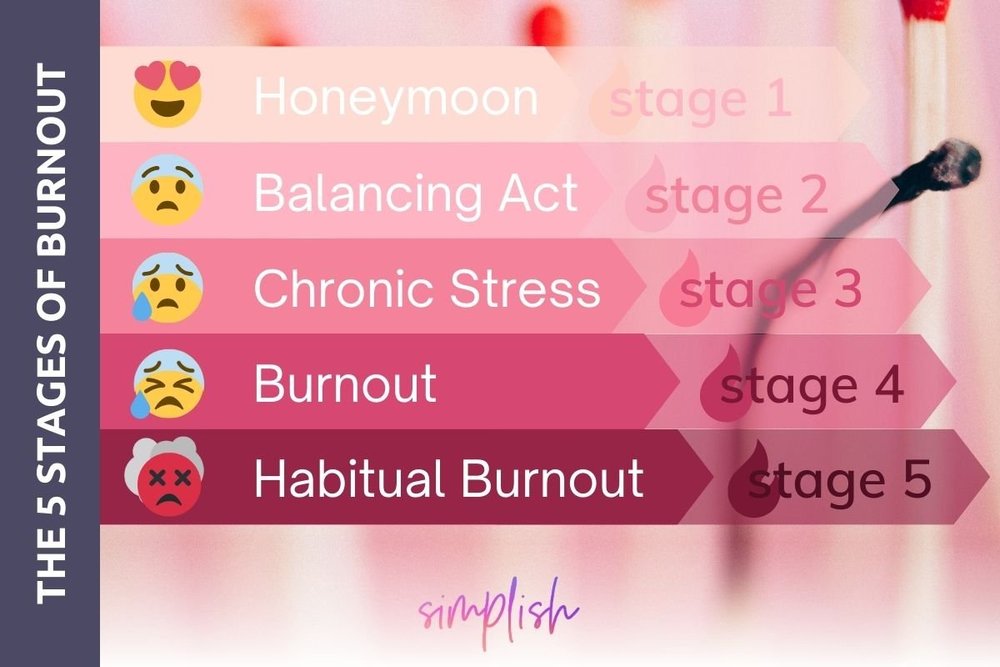 THE 5 STAGES OF BURNOUT

Honeymoon stage 1

Balancing Act stage 2

Chronic Stress stage 3

Burnout stage 4

Habitual Burnout stage 5

simplish