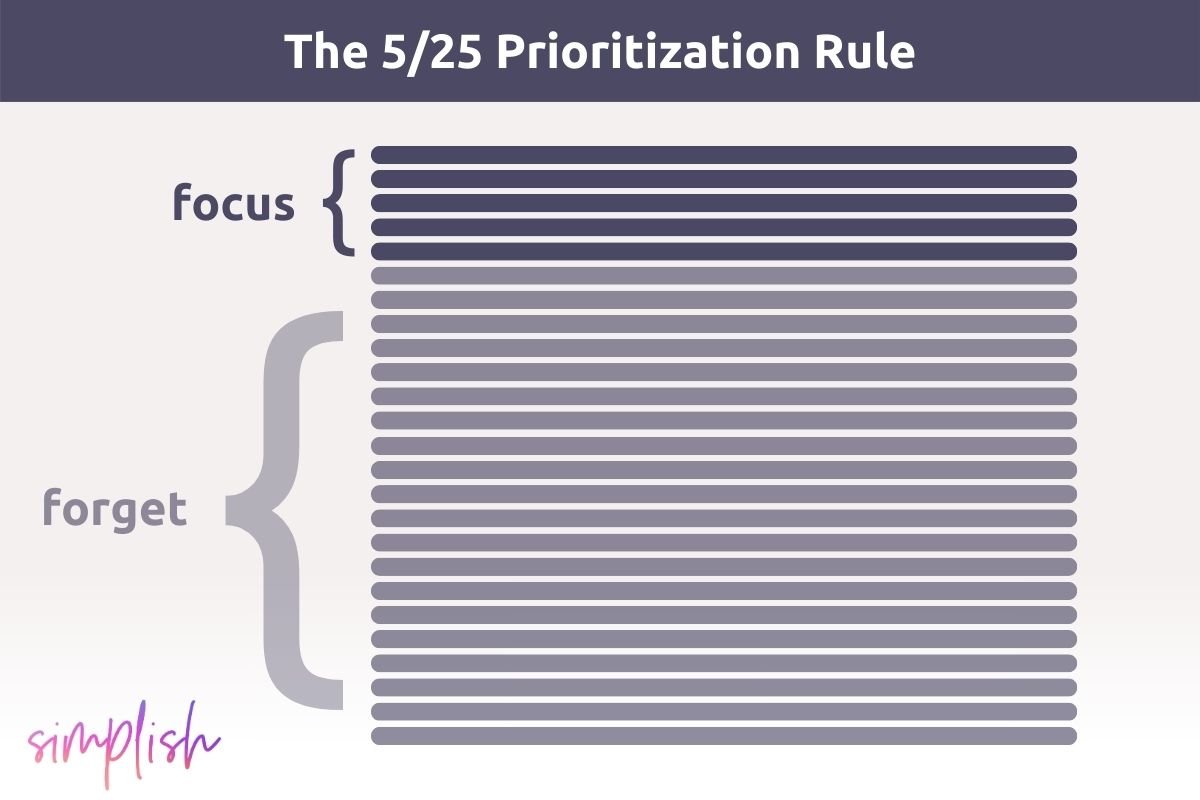 The 5/25 Prioritization Rule

focus

forget

simplish