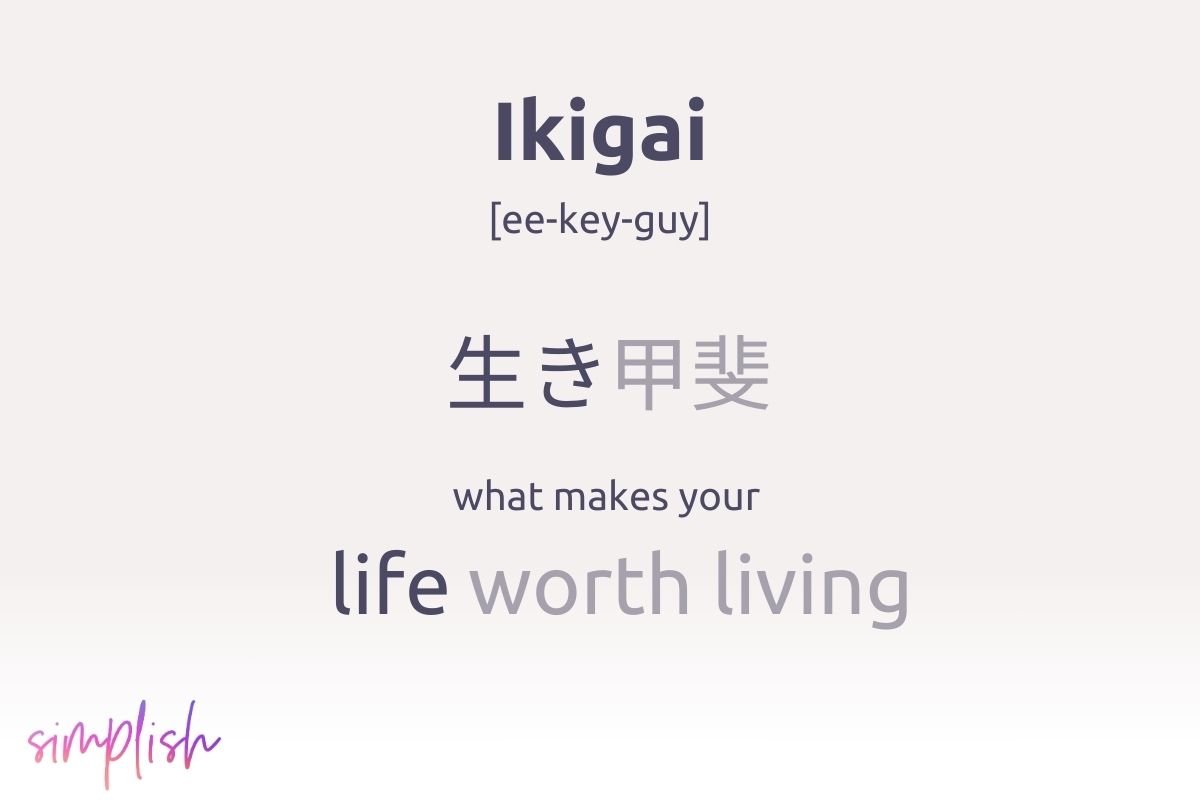 Ikigai

[ee-key-guy]

生き甲斐

what makes your
life worth living

simplish