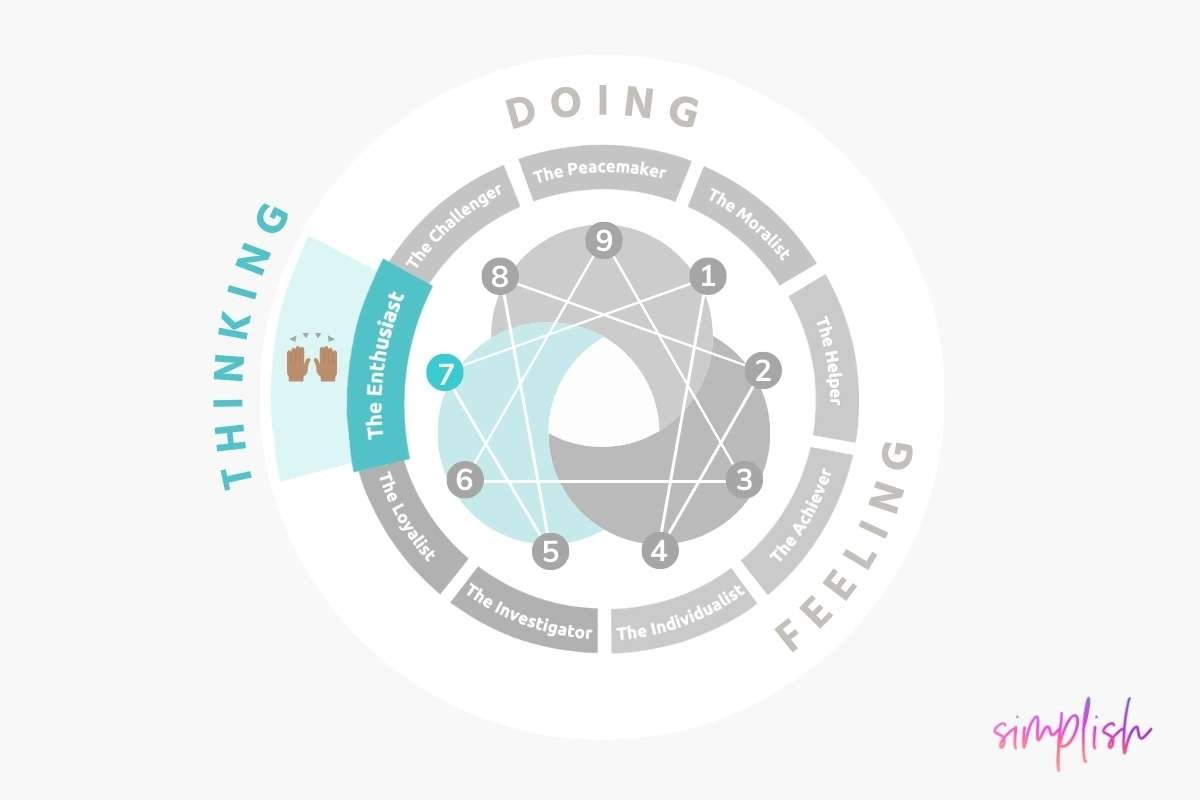 DOING

THINKING

FEELING

The Peacemaker

The Moralist

The Helper

The Achiever

The Individualist

The Investigator

The Loyalist

The Enthusiast

The Challenger

9

1

2

3

4

5

6

7

8

simplish